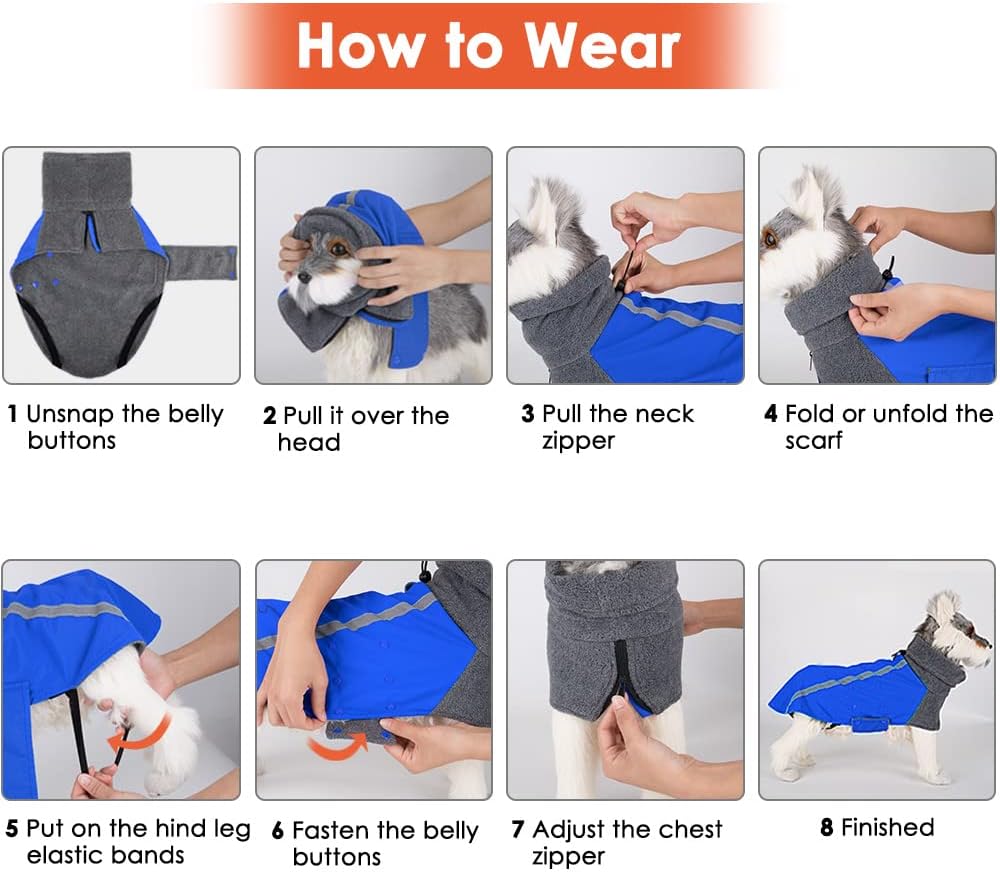 How to Wear

1 Unsnap the belly buttons

2 Pull it over the head

3 Pull the neck zipper

4 Fold or unfold the scarf

5 Put on the hind leg elastic bands

6 Fasten the belly buttons

7 Adjust the chest zipper

8 Finished