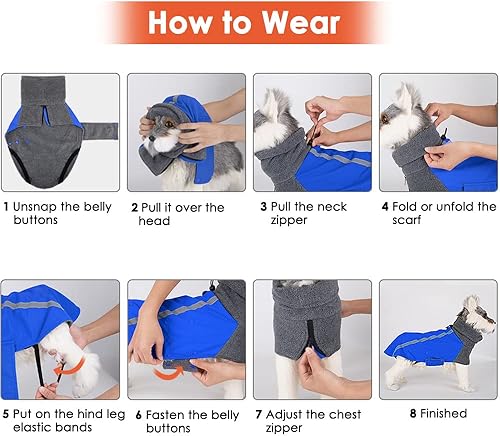 How to Wear

1 Unsnap the belly buttons

2 Pull it over the head

3 Pull the neck zipper

4 Fold or unfold the scarf

5 Put on the hind leg elastic bands

6 Fasten the belly buttons

7 Adjust the chest zipper

8 Finished