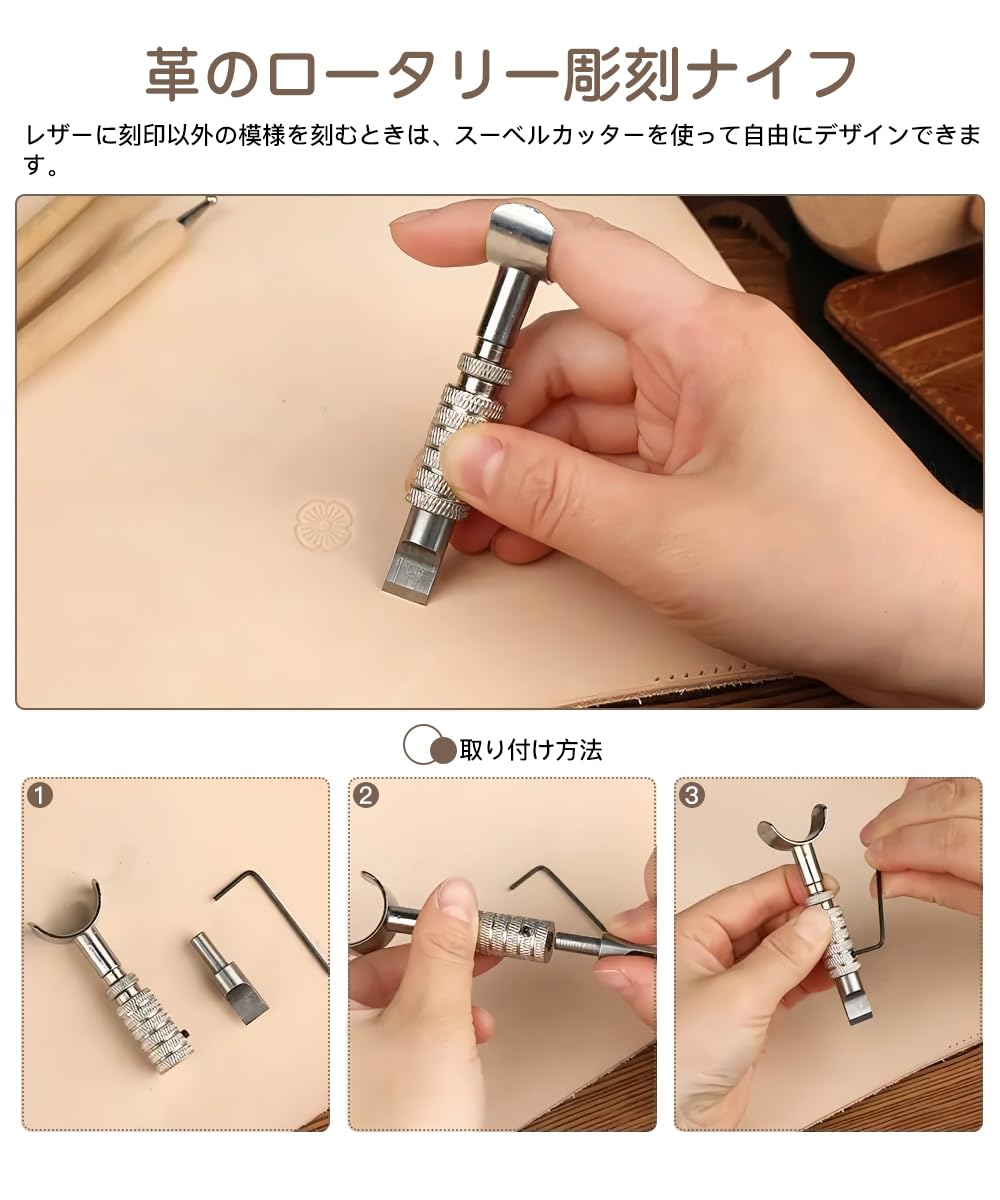 革のロータリー彫刻ナイフ

レザーに刻印以外の模様を刻むときは、スーベルカッターを使って自由にデザインできます。

取り付け方法

1

2

3