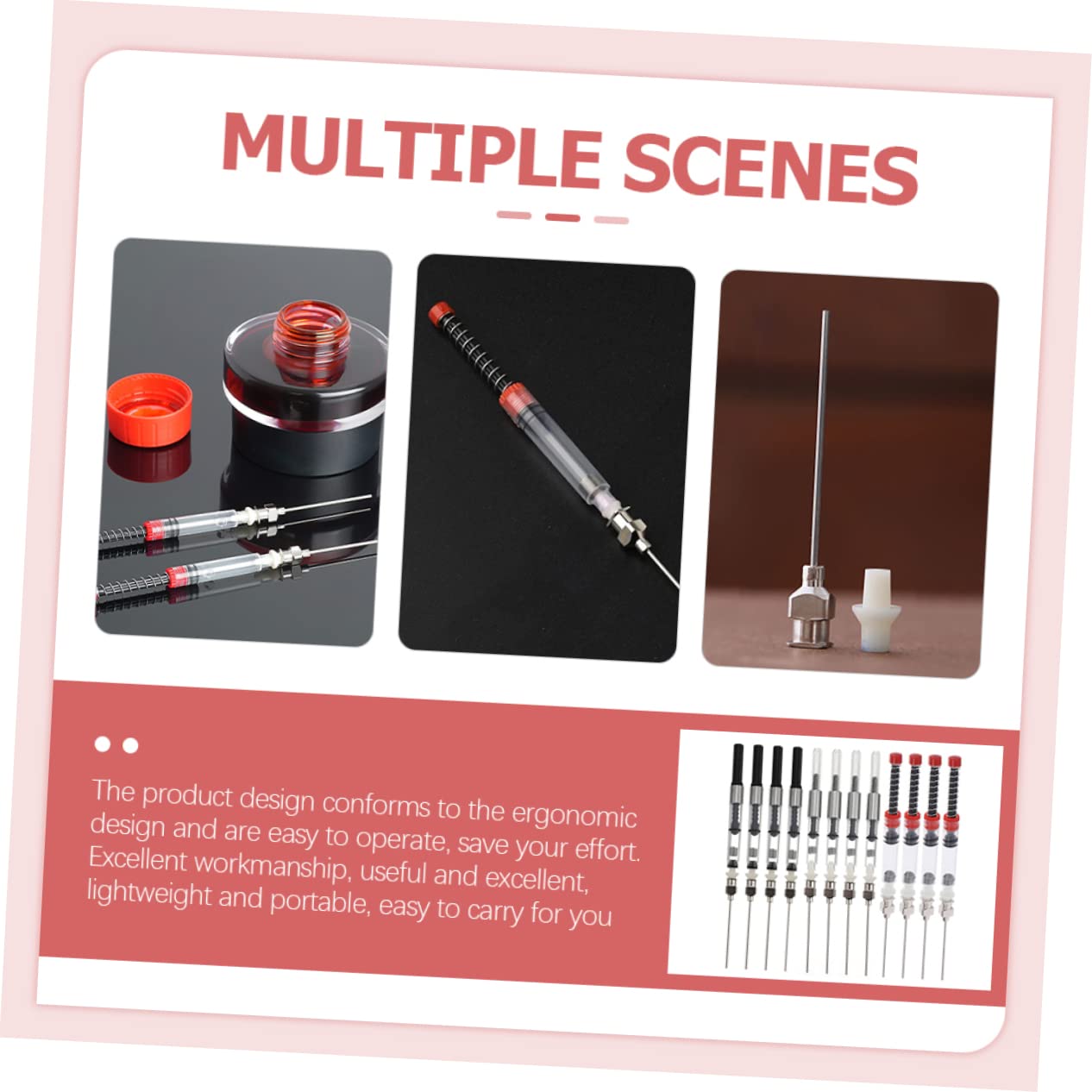 MULTIPLE SCENES

The product design conforms to the ergonomic design and are easy to operate, save your effort. Excellent workmanship, useful and excellent, lightweight and portable, easy to carry for you