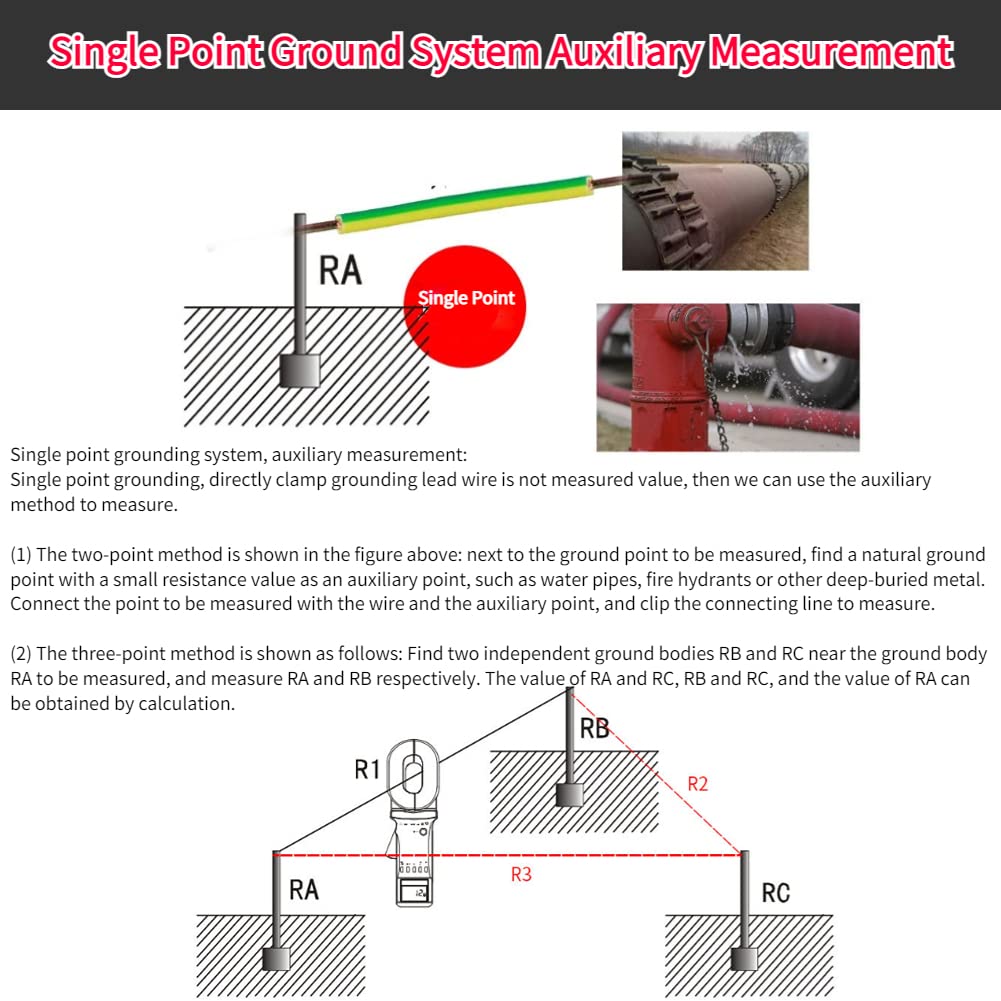 Single Point Ground System Auxiliary Measurement

RA

Single Point

Single point grounding system, auxiliary measurement:
Single point grounding, directly clamp grounding lead wire is not measured value, then we can use the auxiliary method to measure.

(1) The two-point method is shown in the figure above: next to the ground point to be measured, find a natural ground point with a small resistance value as an auxiliary point, such as water pipes, fire hydrants or other deep-buried metal. Connect the point to be measured with the wire and the auxiliary point, and clip the connecting line to measure.

(2) The three-point method is shown as follows: Find two independent ground bodies RB and RC near the ground body RA to be measured, and measure RA and RB respectively. The value of RA and RC, RB and RC, and the value of RA can be obtained by calculation.

R1

RB

R2

R3

RA

RC