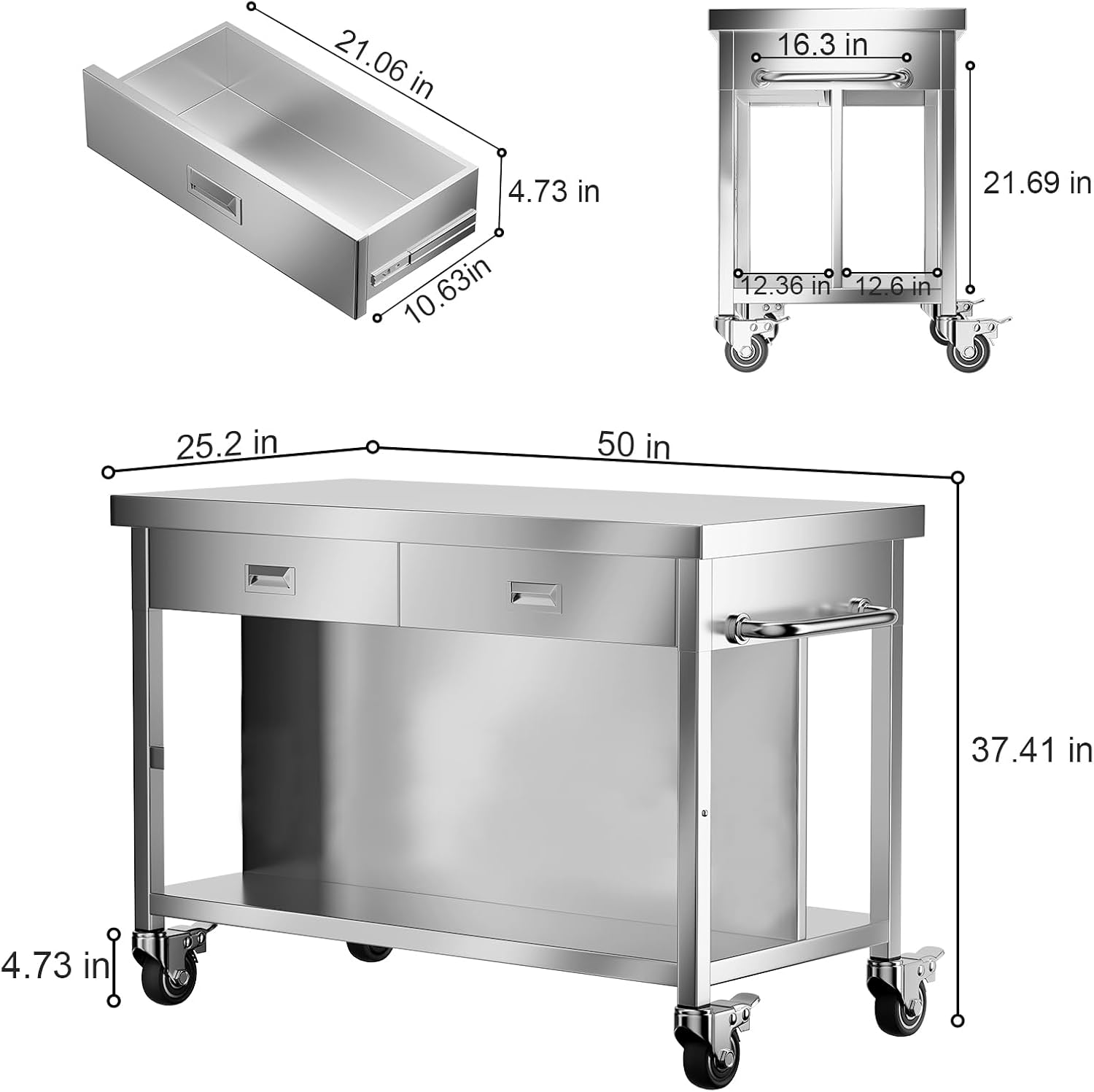 21.06 in
4.73 in
10.63in
16.3 in
21.69 in
12.36 in
12.6 in
25.2 in
50 in
37.41 in
4.73 in