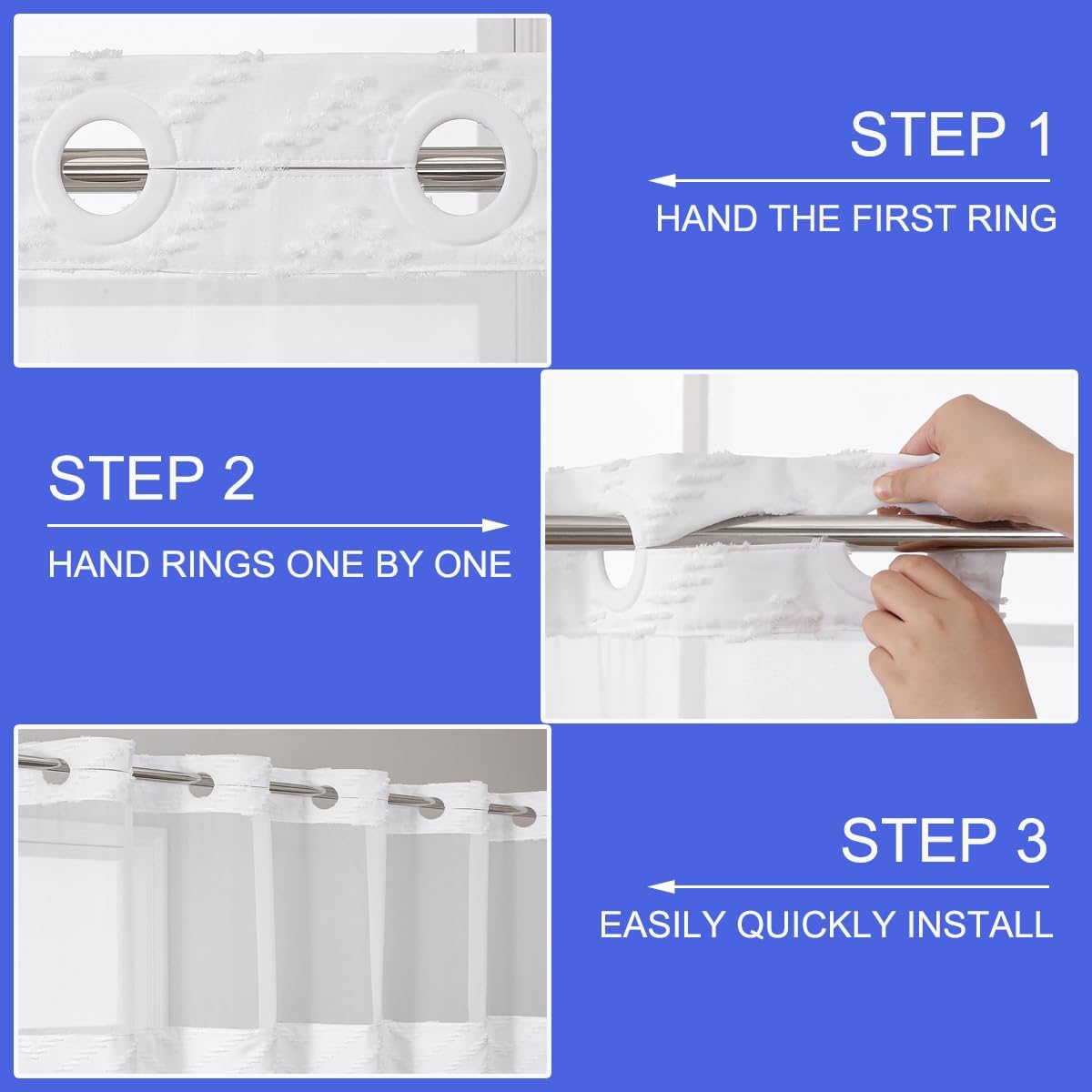 STEP 1

HAND THE FIRST RING

STEP 2

HAND RINGS ONE BY ONE

STEP 3

EASILY QUICKLY INSTALL