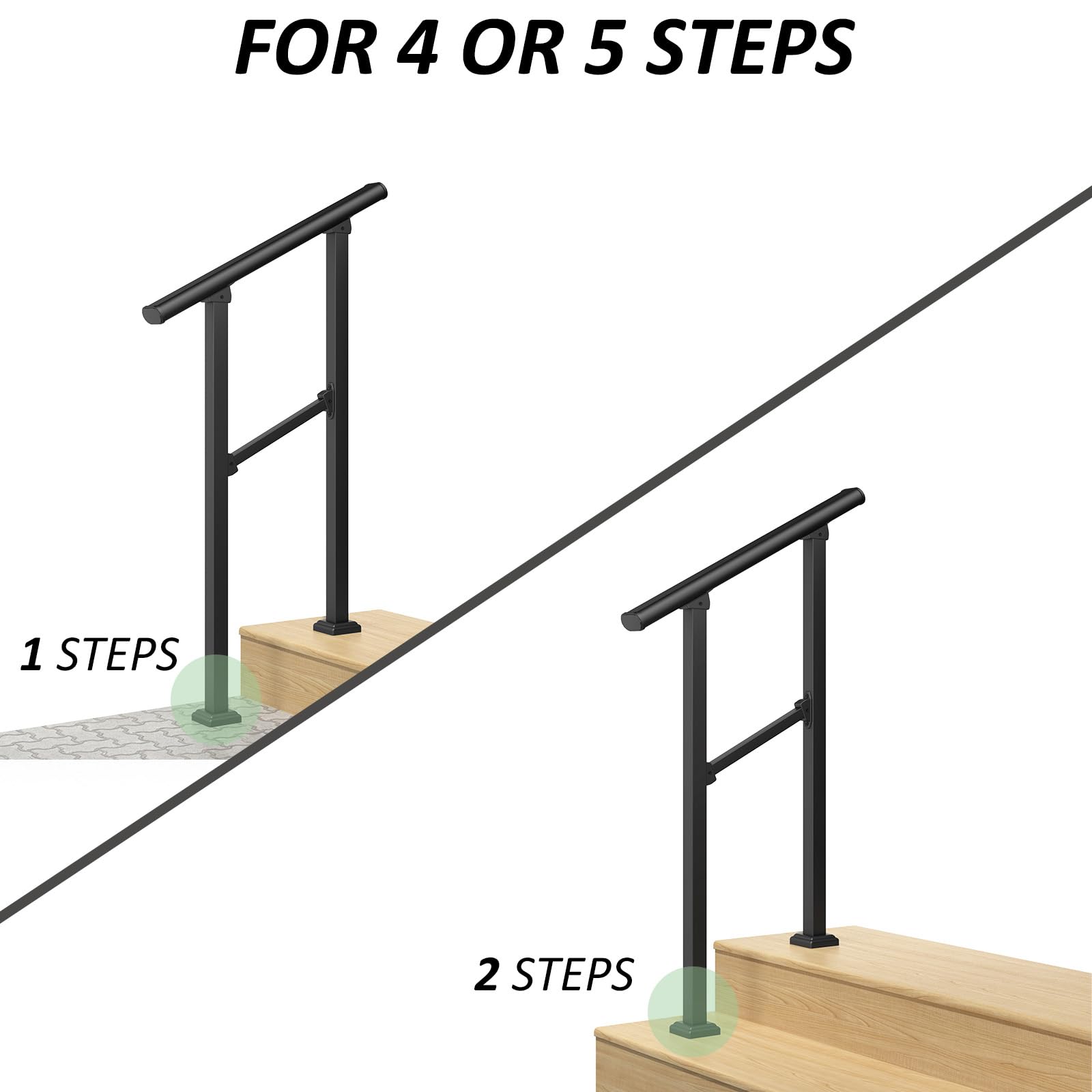 FOR 4 OR 5 STEPS

1 STEPS

2 STEPS