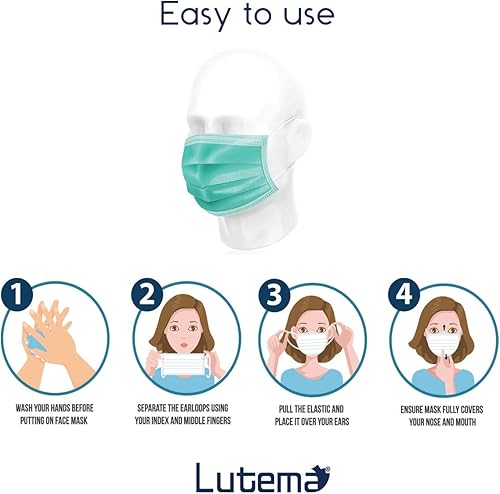 Easy to use

1

WASH YOUR HANDS BEFORE PUTTING ON FACE MASK

2

SEPARATE THE EARLOOPS USING YOUR INDEX AND MIDDLE FINGERS

3

PULL THE ELASTIC AND PLACE IT OVER YOUR EARS

4

ENSURE MASK FULLY COVERS YOUR NOSE AND MOUTH

Lutema®