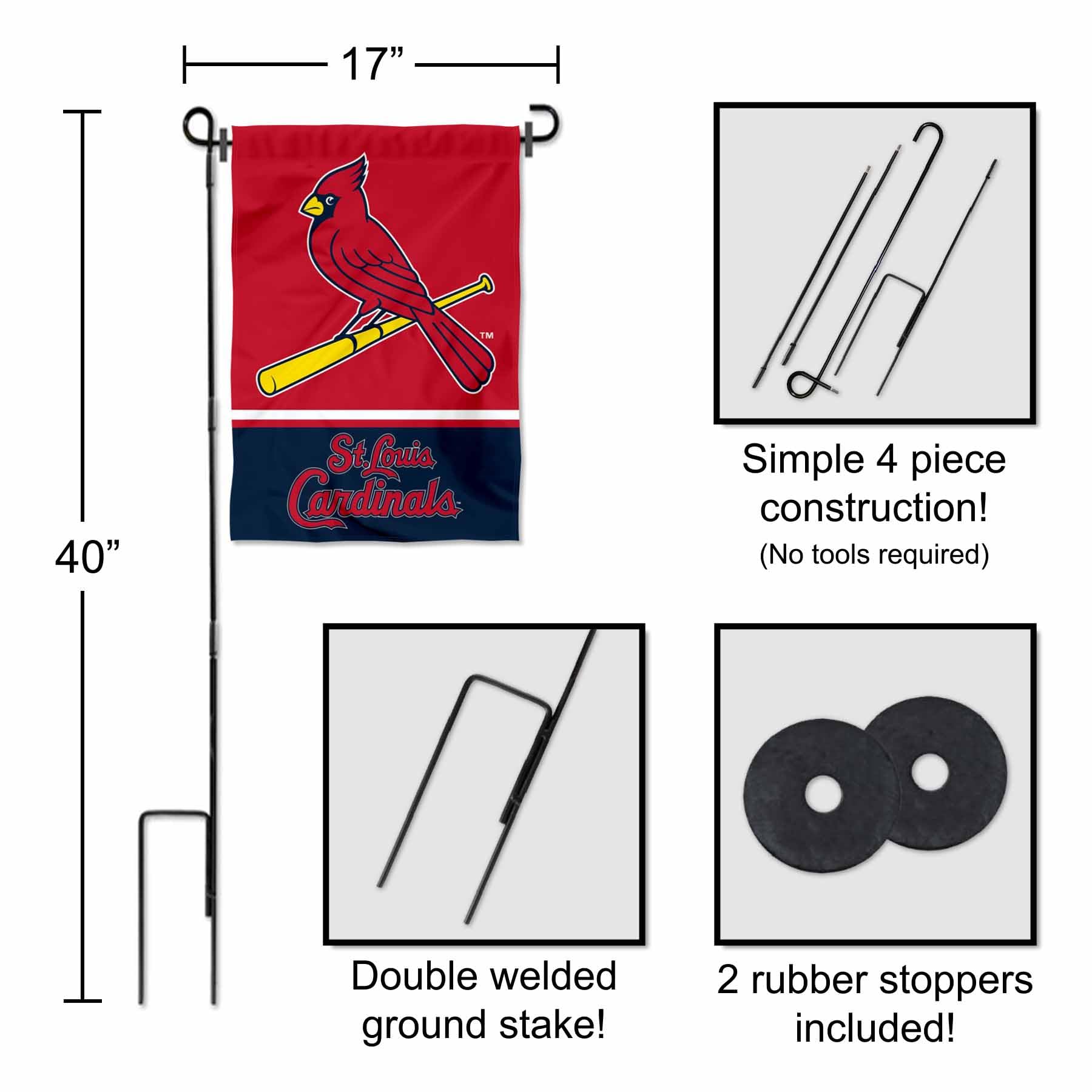 17”

40”

™

St. Louis Cardinals

Simple 4 piece construction!
(No tools required)

Double welded ground stake!

2 rubber stoppers included!