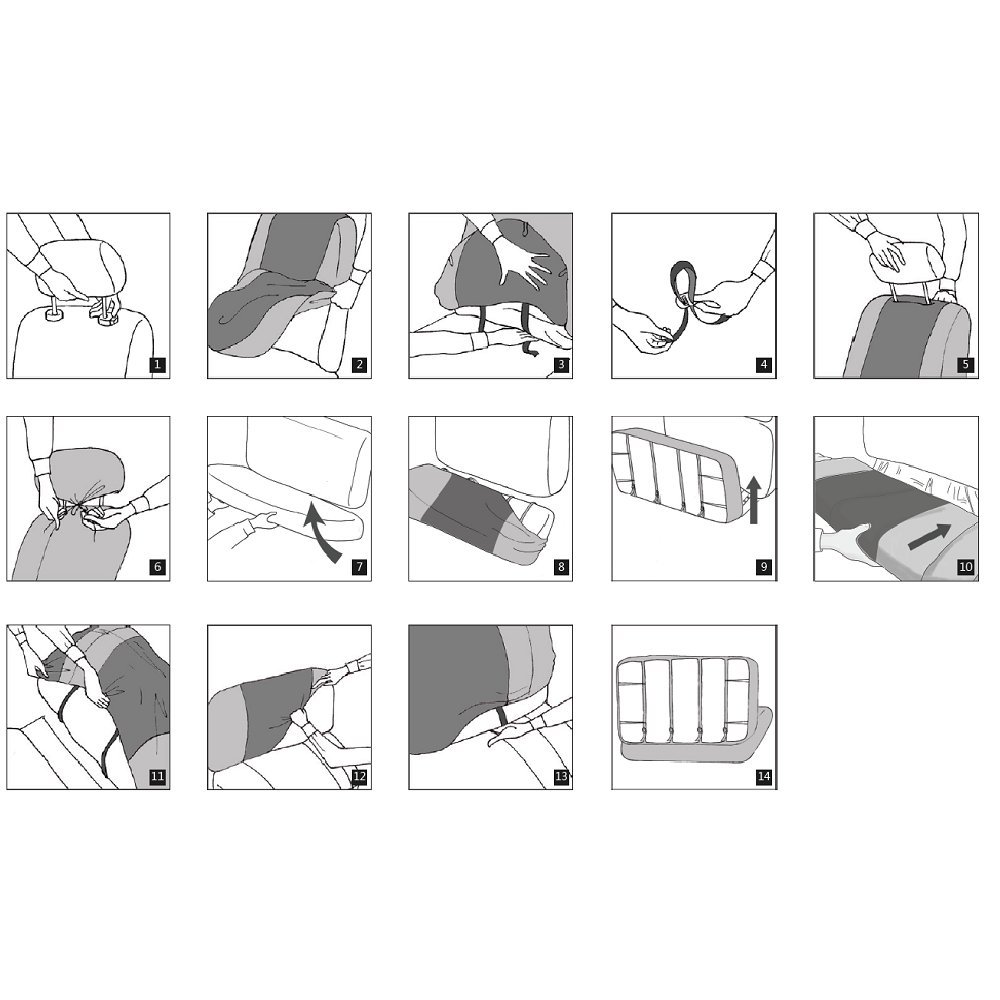 1
2
3
4
5
6
7
8
9
10
11
12
13
14