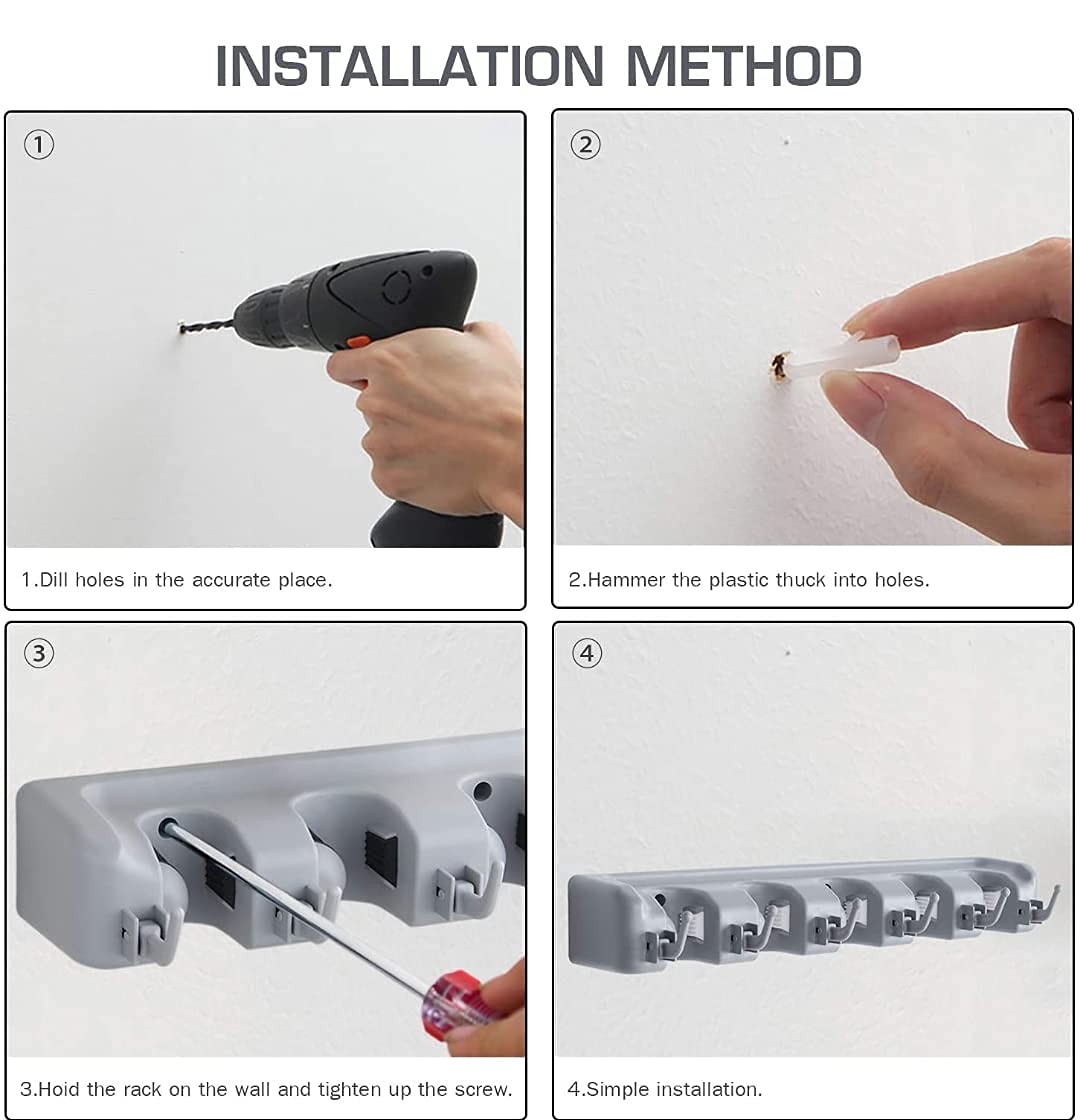 INSTALLATION METHOD

①

1.Dill holes in the accurate place.

②

2.Hammer the plastic thuck into holes.

③

3.Hoid the rack on the wall and tighten up the screw.

④

4.Simple installation.