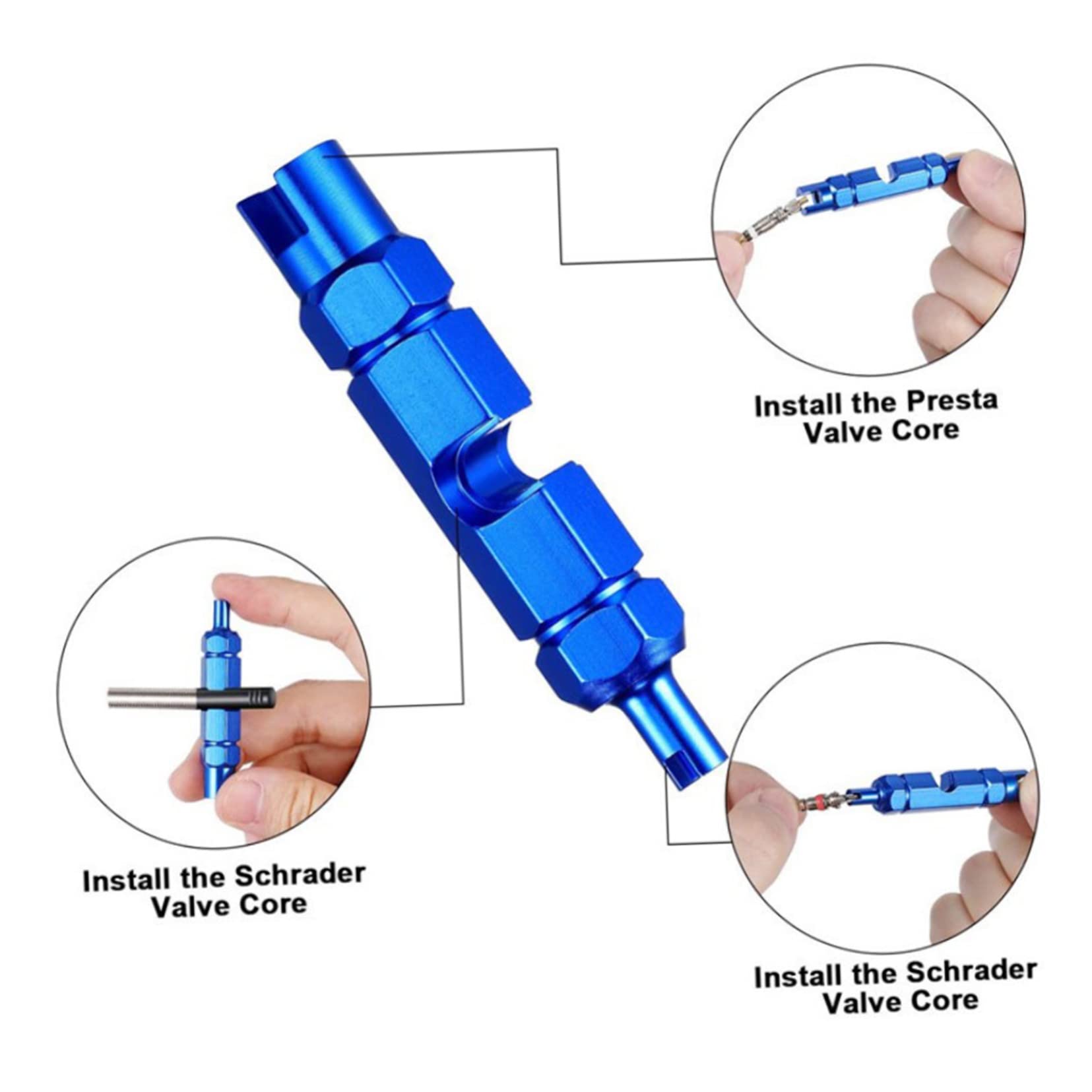 Install the Presta Valve Core

Install the Schrader Valve Core

Install the Schrader Valve Core