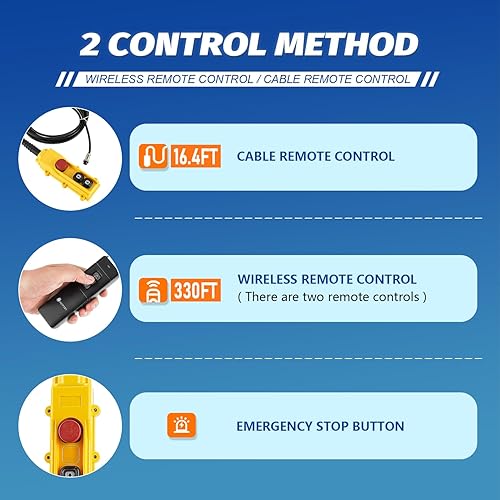 2 CONTROL METHOD

WIRELESS REMOTE CONTROL / CABLE REMOTE CONTROL

16.4FT CABLE REMOTE CONTROL

330FT WIRELESS REMOTE CONTROL
( There are two remote controls )

EMERGENCY STOP BUTTON