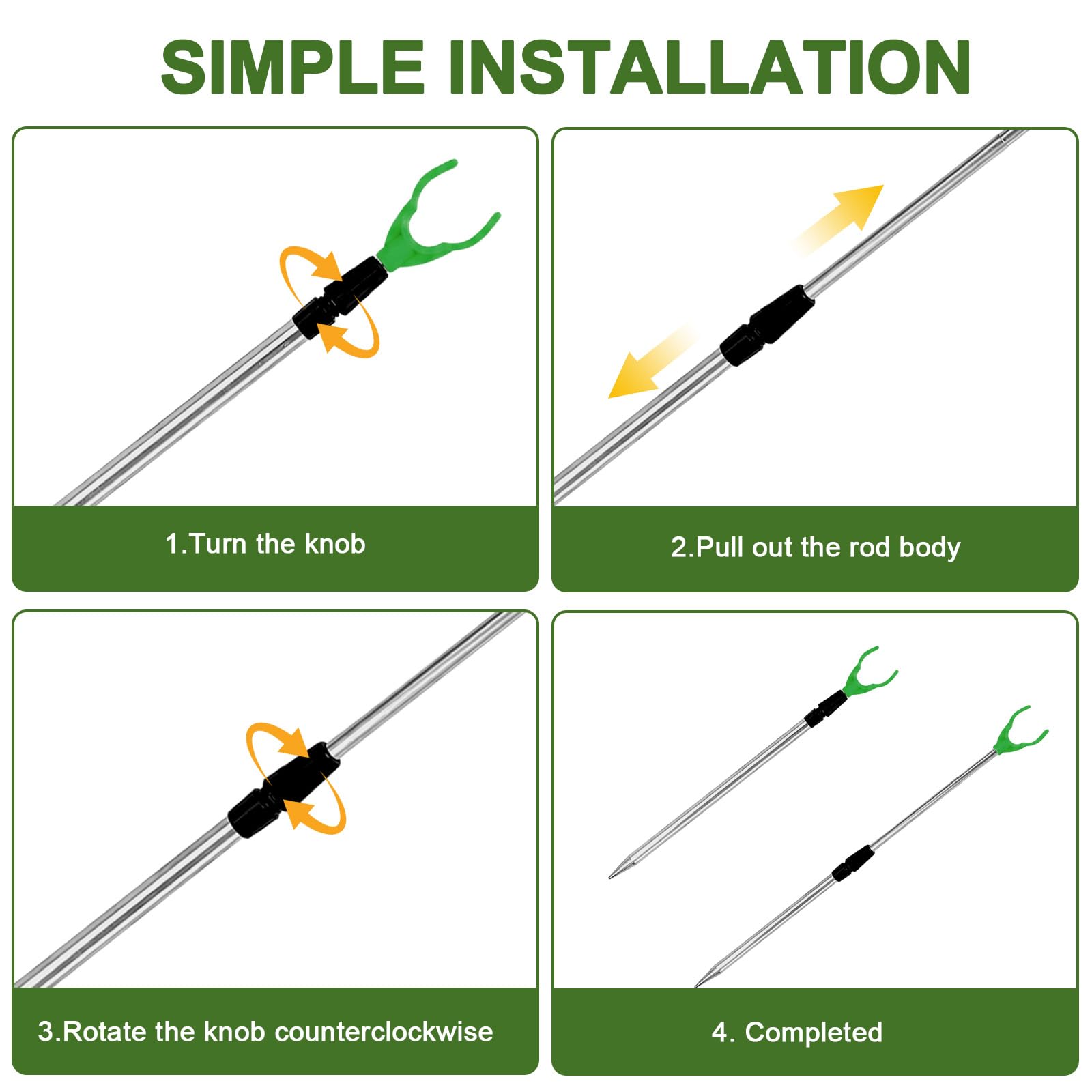 SIMPLE INSTALLATION

1.Turn the knob

2.Pull out the rod body

3.Rotate the knob counterclockwise

4. Completed