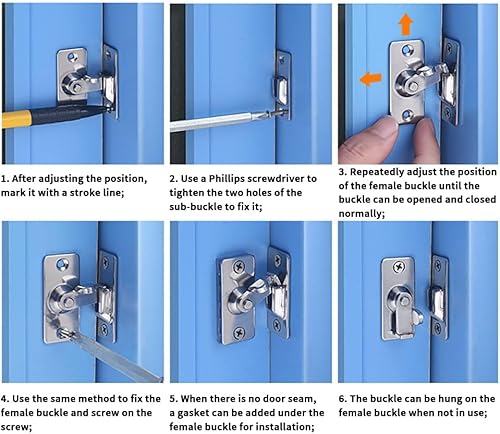 1. After adjusting the position, mark it with a stroke line;

2. Use a Phillips screwdriver to tighten the two holes of the sub-buckle to fix it;

3. Repeatedly adjust the position of the female buckle until the buckle can be opened and closed normally;

4. Use the same method to fix the female buckle and screw on the screw;

5. When there is no door seam, a gasket can be added under the female buckle for installation;

6. The buckle can be hung on the female buckle when not in use;