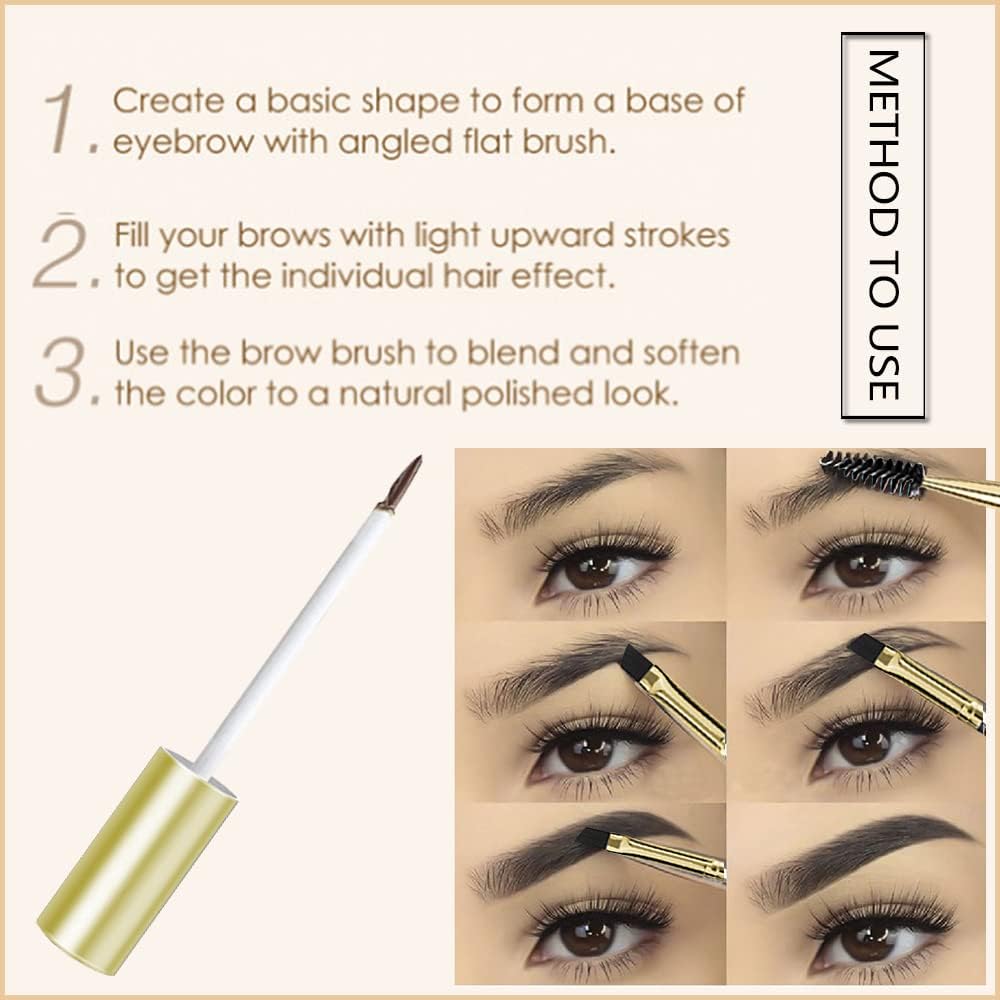 1. Create a basic shape to form a base of eyebrow with angled flat brush.

2. Fill your brows with light upward strokes to get the individual hair effect.

3. Use the brow brush to blend and soften the color to a natural polished look.

METHOD TO USE