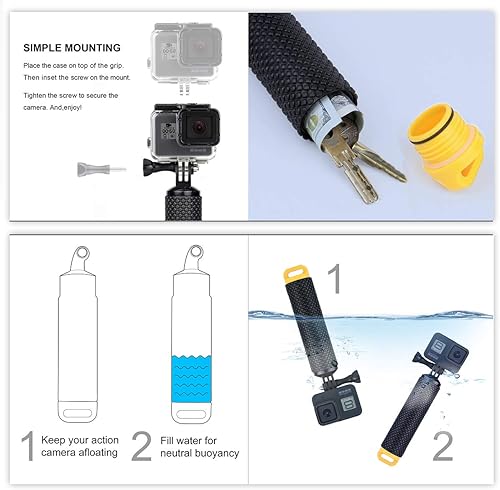 SIMPLE MOUNTING

Place the case on top of the grip. Then inset the screw on the mount.

Tighten the screw to secure the camera. And,enjoy!

1 Keep your action camera afloating

2 Fill water for neutral buoyancy

1

2