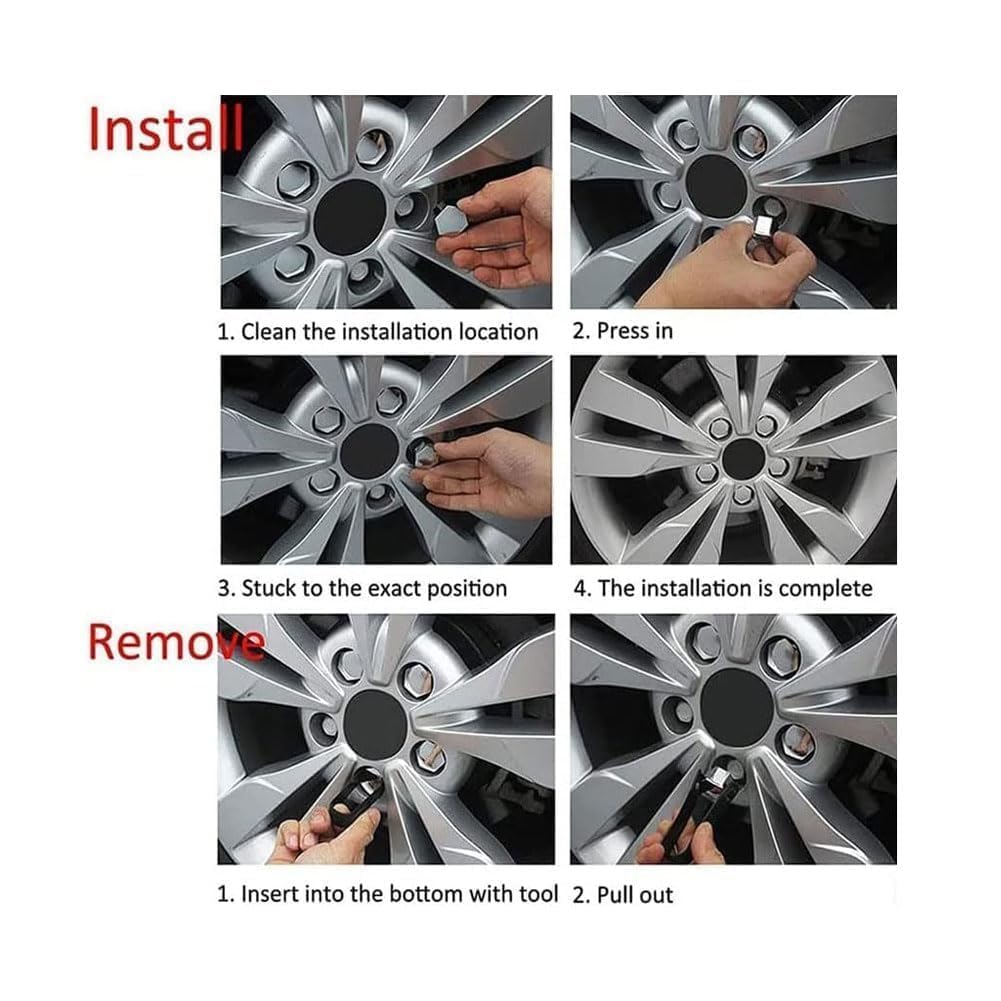 Install

1. Clean the installation location

2. Press in

3. Stuck to the exact position

4. The installation is complete

Remove

1. Insert into the bottom with tool

2. Pull out