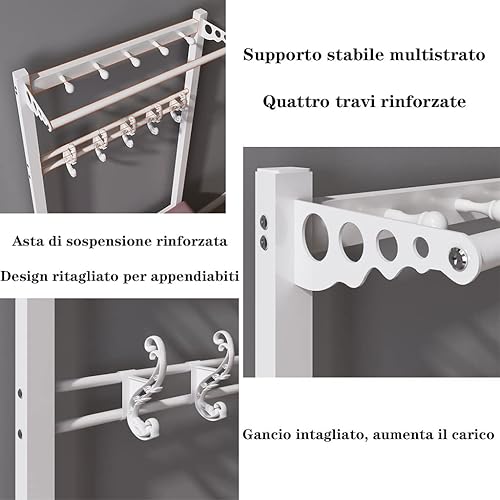 Supporto stabile multistrato

Quattro travi rinforzate

Asta di sospensione rinforzata

Design ritagliato per appendiabiti

Gancio intagliato, aumenta il carico