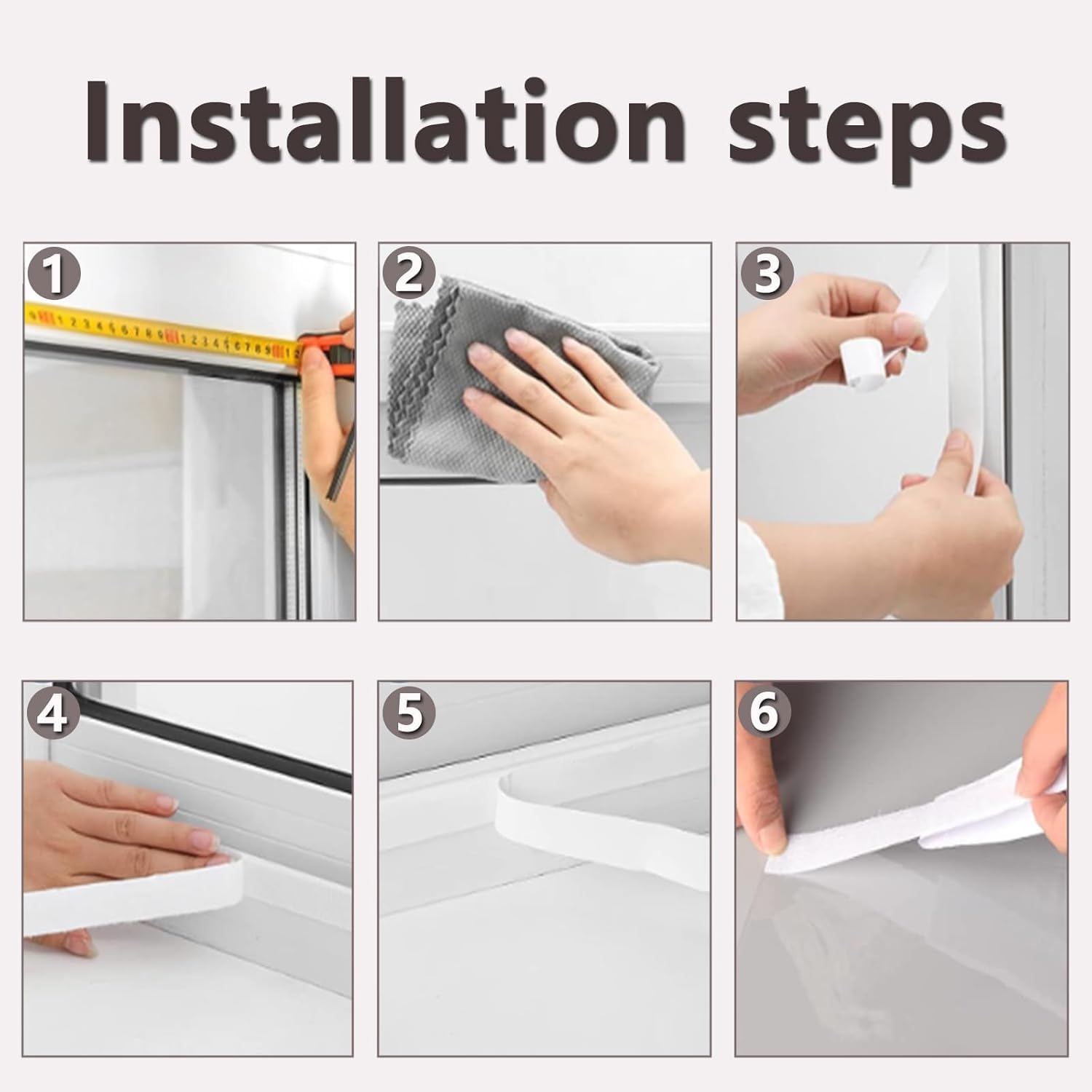 Installation steps

1

2

3

4

5

6