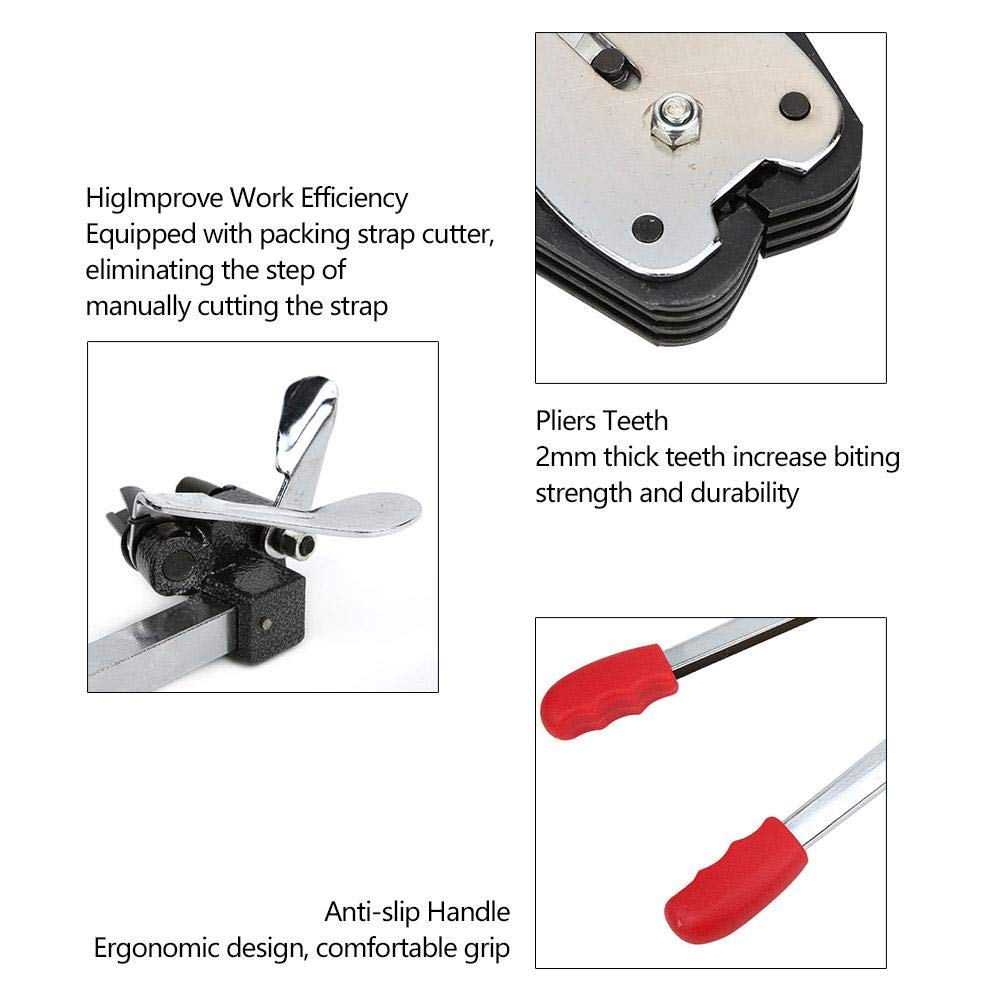 HigImprove Work Efficiency
Equipped with packing strap cutter, eliminating the step of manually cutting the strap

Pliers Teeth
2mm thick teeth increase biting strength and durability

Anti-slip Handle
Ergonomic design, comfortable grip