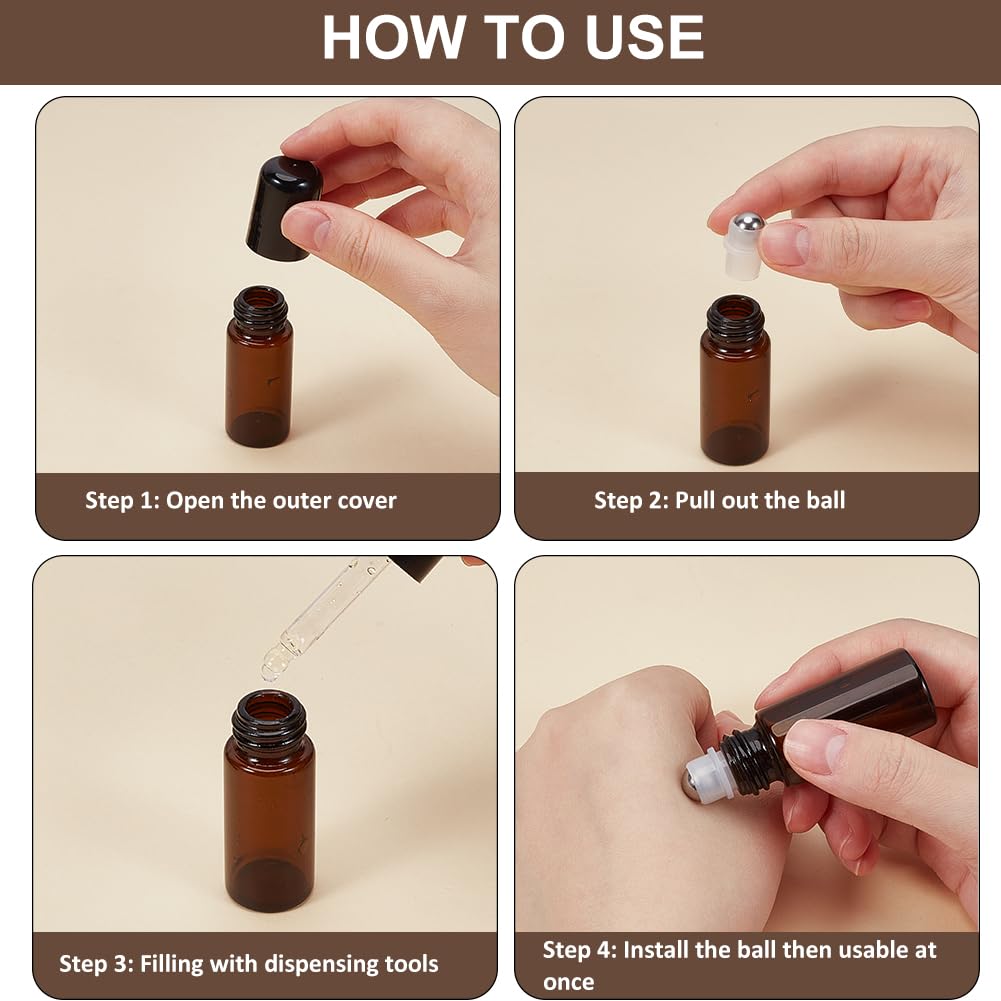 HOW TO USE

Step 1: Open the outer cover

Step 2: Pull out the ball

Step 3: Filling with dispensing tools

Step 4: Install the ball then usable at once