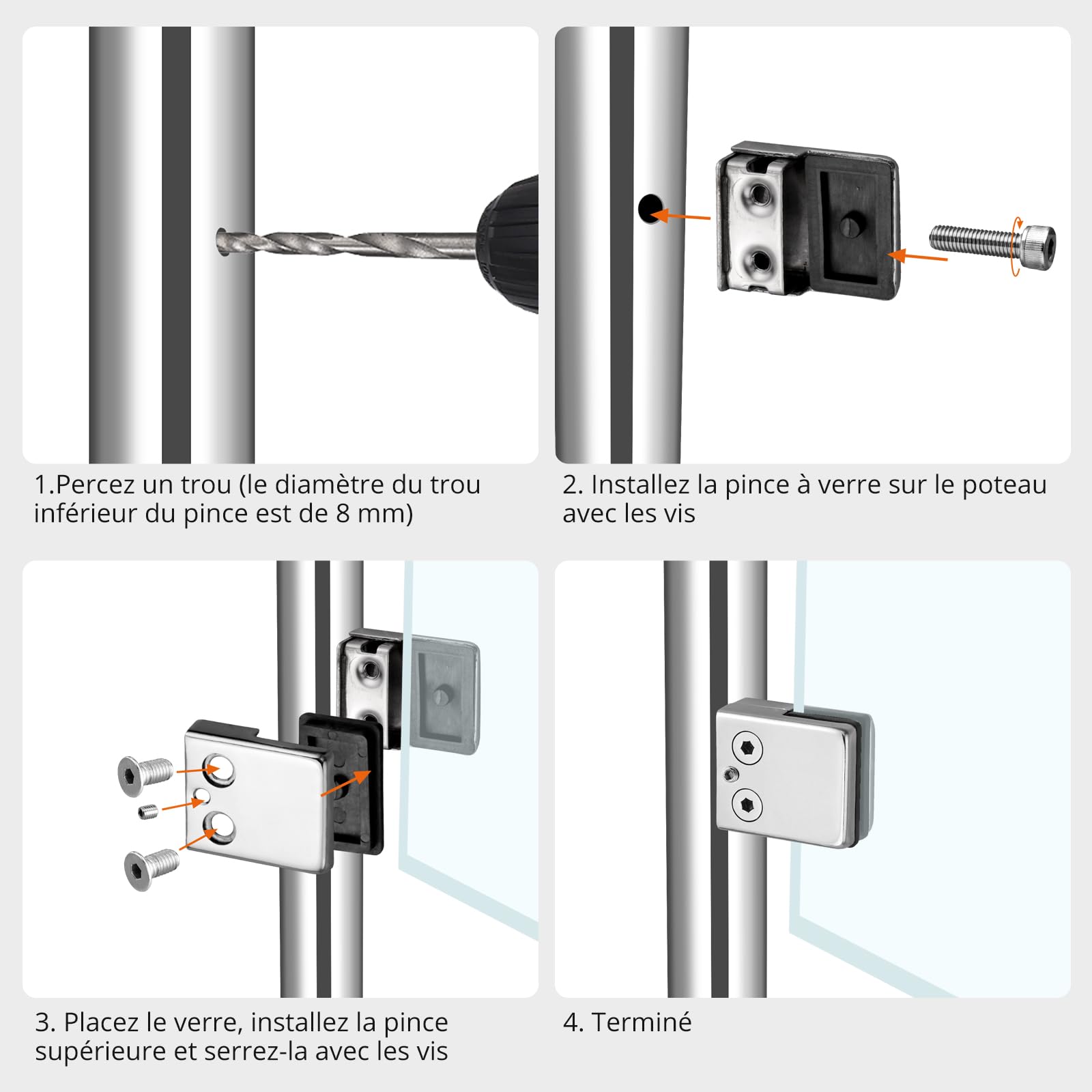 1.Percez un trou (le diamètre du trou inférieur du pince est de 8 mm)

2. Installez la pince à verre sur le poteau avec les vis

3. Placez le verre, installez la pince supérieure et serrez-la avec les vis

4. Terminé