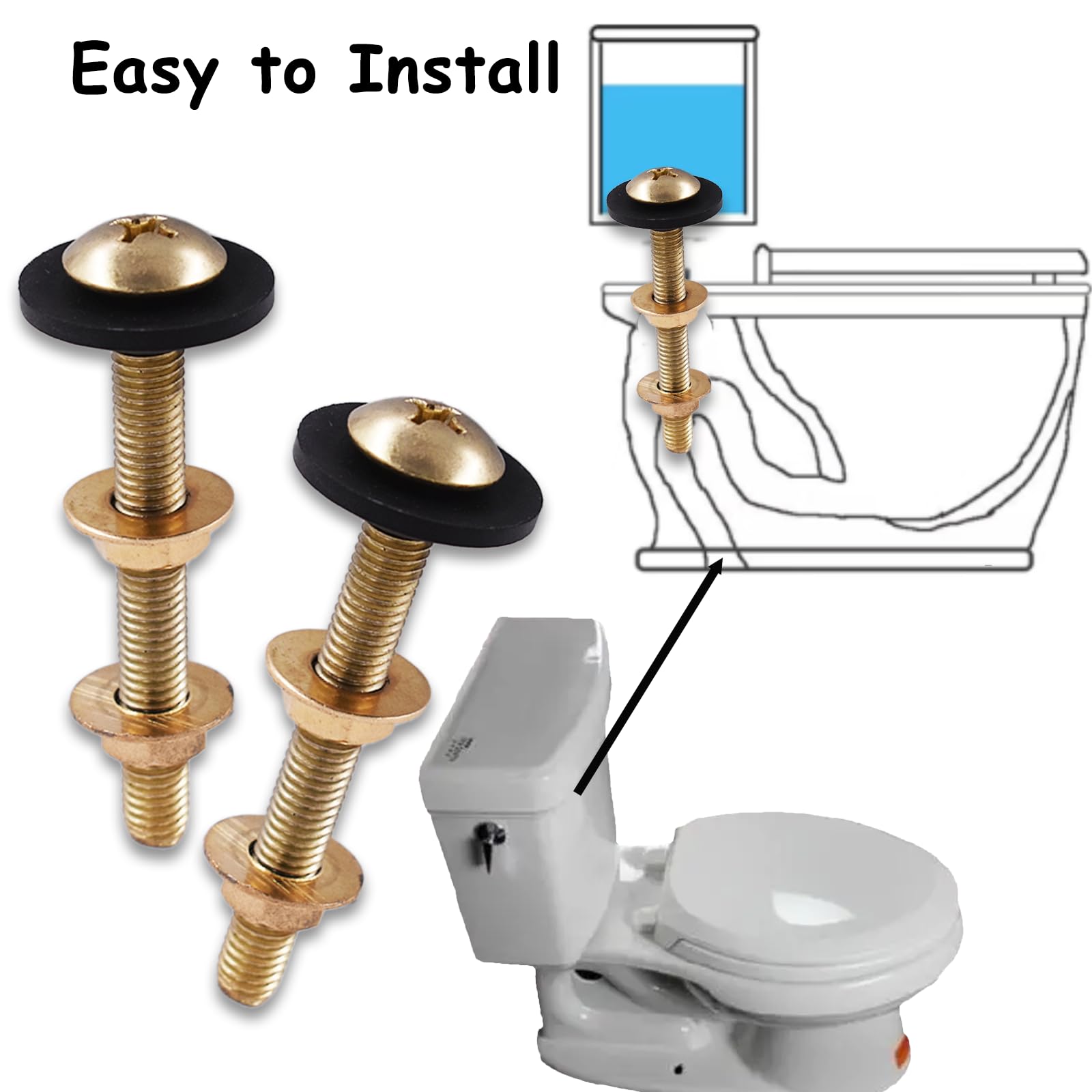 Easy to Install