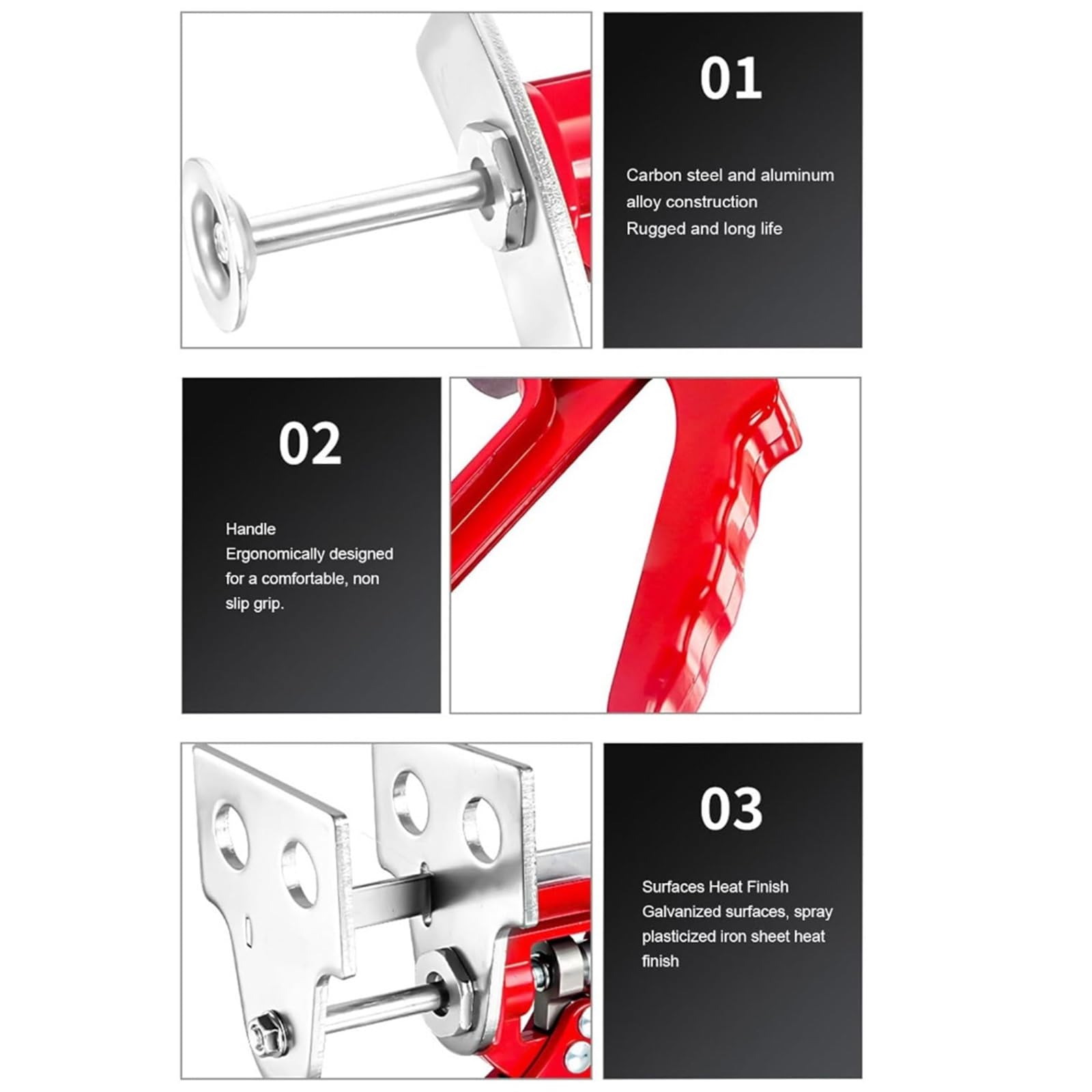 01

Carbon steel and aluminum alloy construction
Rugged and long life

02

Handle
Ergonomically designed for a comfortable, non slip grip.

03

Surfaces Heat Finish
Galvanized surfaces, spray plasticized iron sheet heat finish