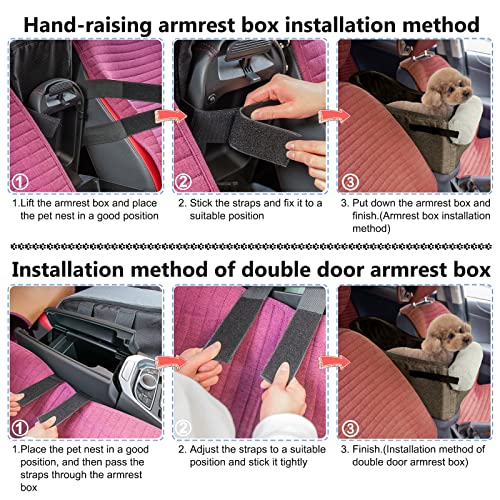 Hand-raising armrest box installation method

①

1.Lift the armrest box and place the pet nest in a good position

②

2. Stick the straps and fix it to a suitable position

③

3. Put down the armrest box and finish.(Armrest box installation method)

Installation method of double door armrest box

①

1.Place the pet nest in a good position, and then pass the straps through the armrest box

②

2. Adjust the straps to a suitable position and stick it tightly

③

3. Finish.(Installation method of double door armrest box)