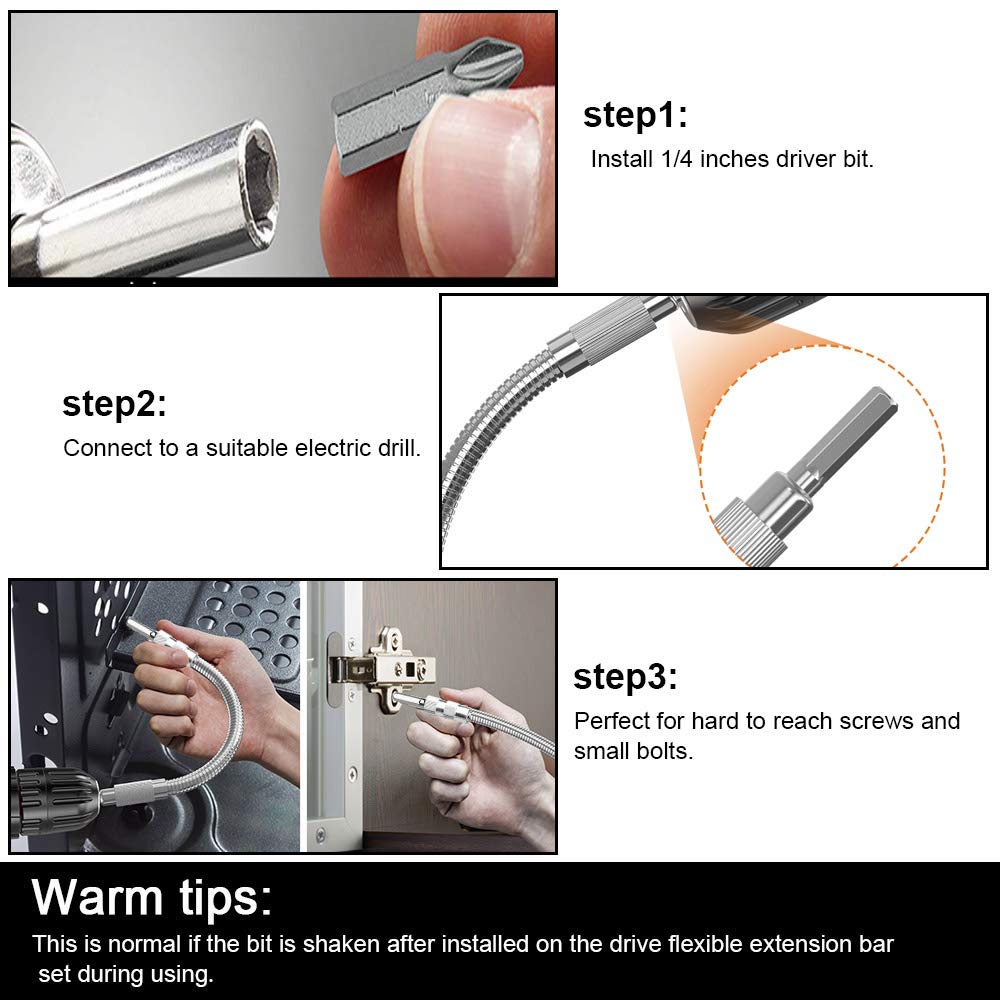 step1:
Install 1/4 inches driver bit.

step2:
Connect to a suitable electric drill.

step3:
Perfect for hard to reach screws and small bolts.

Warm tips:
This is normal if the bit is shaken after installed on the drive flexible extension bar set during using.