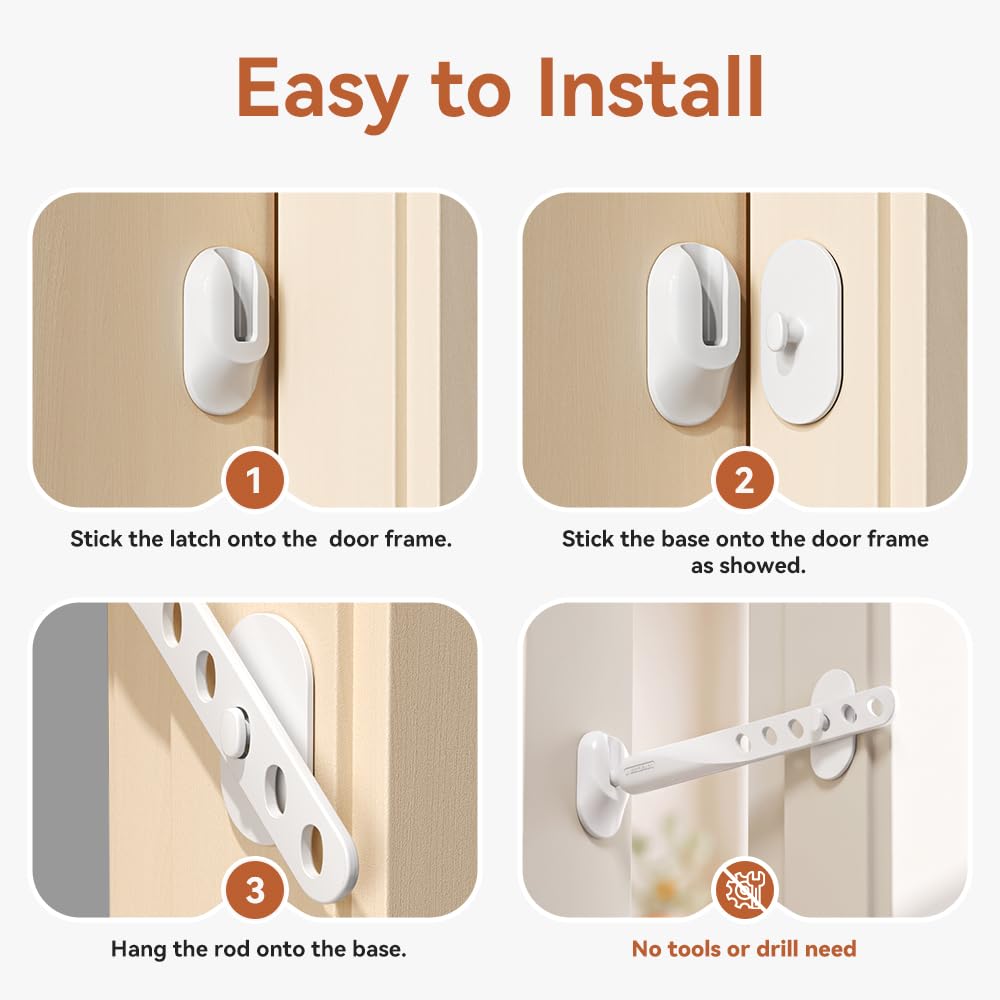 Easy to Install

1

Stick the latch onto the door frame.

2

Stick the base onto the door frame as showed.

3

Hang the rod onto the base.

No tools or drill need