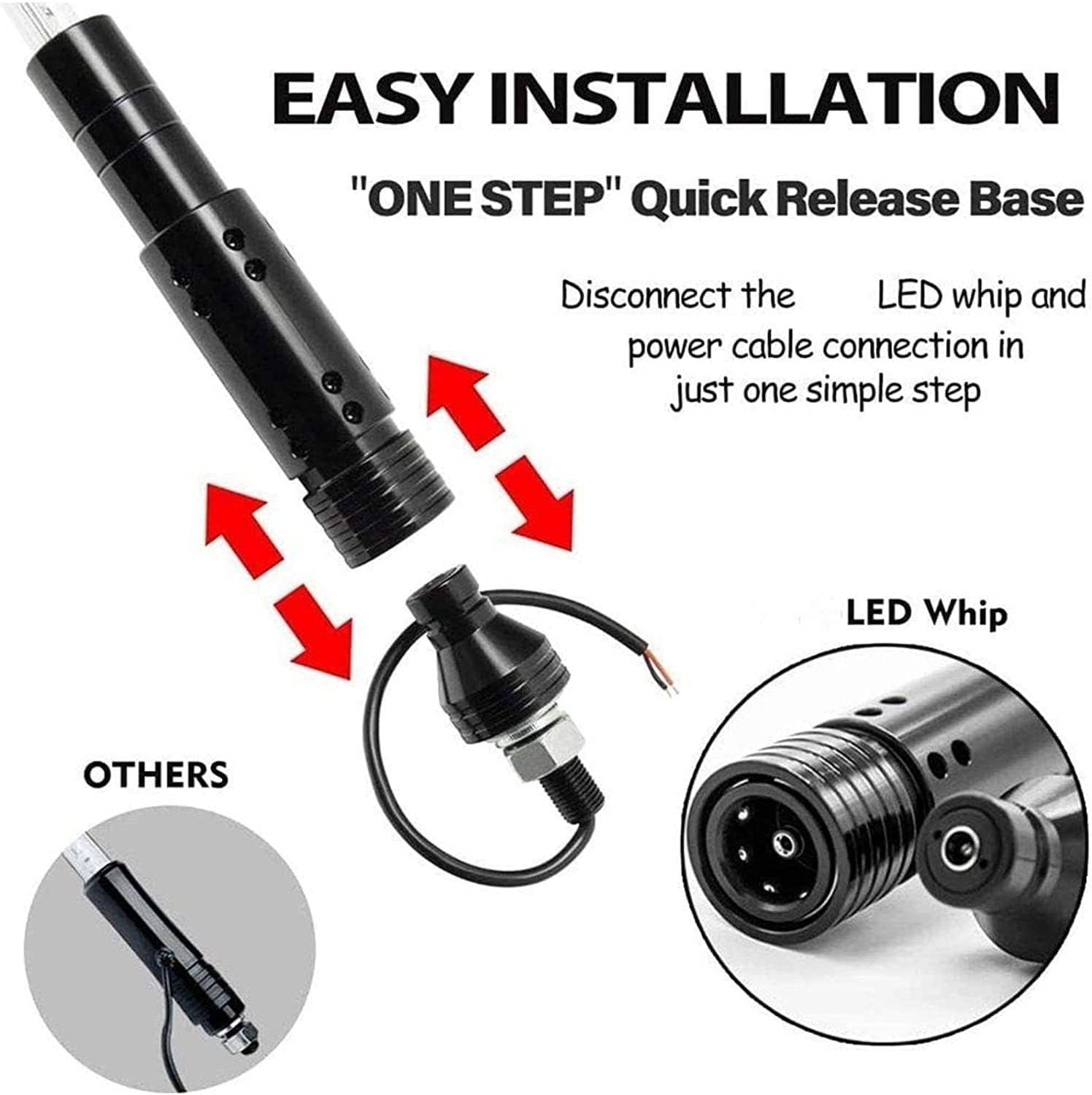 EASY INSTALLATION

"ONE STEP" Quick Release Base

Disconnect the LED whip and power cable connection in just one simple step

LED Whip

OTHERS