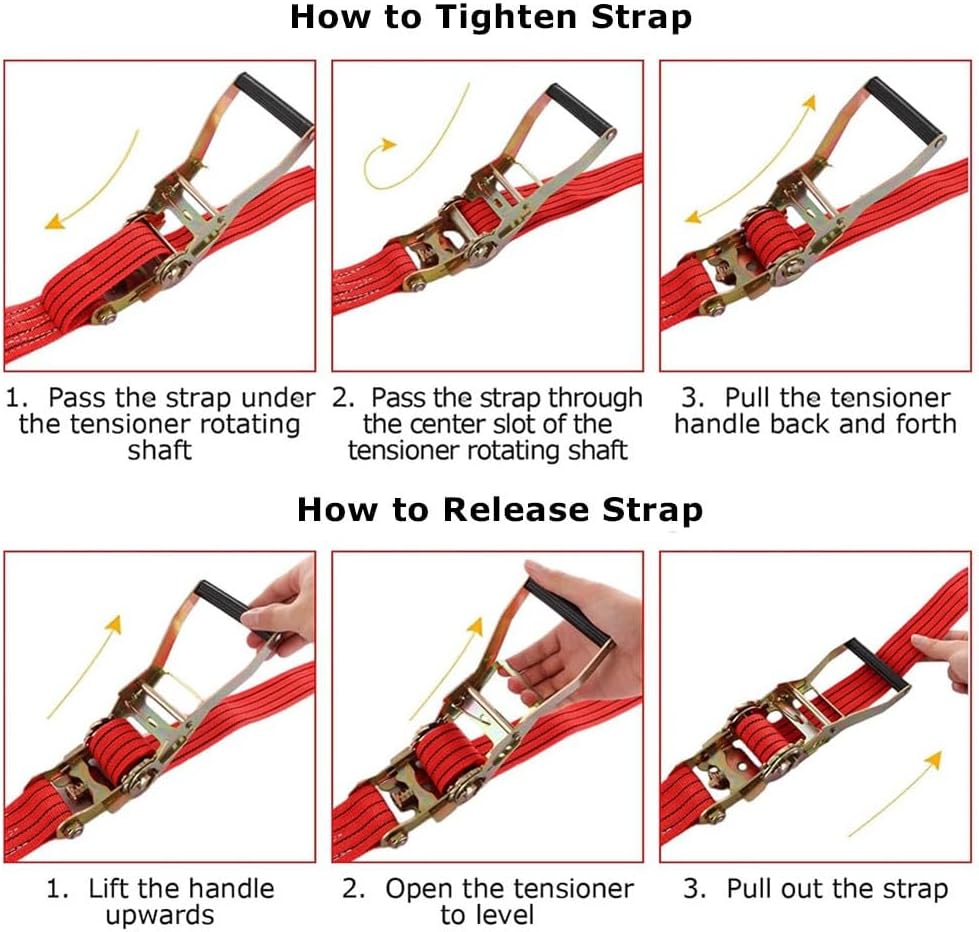 How to Tighten Strap

1. Pass the strap under the tensioner rotating shaft

2. Pass the strap through the center slot of the tensioner rotating shaft

3. Pull the tensioner handle back and forth

How to Release Strap

1. Lift the handle upwards

2. Open the tensioner to level

3. Pull out the strap