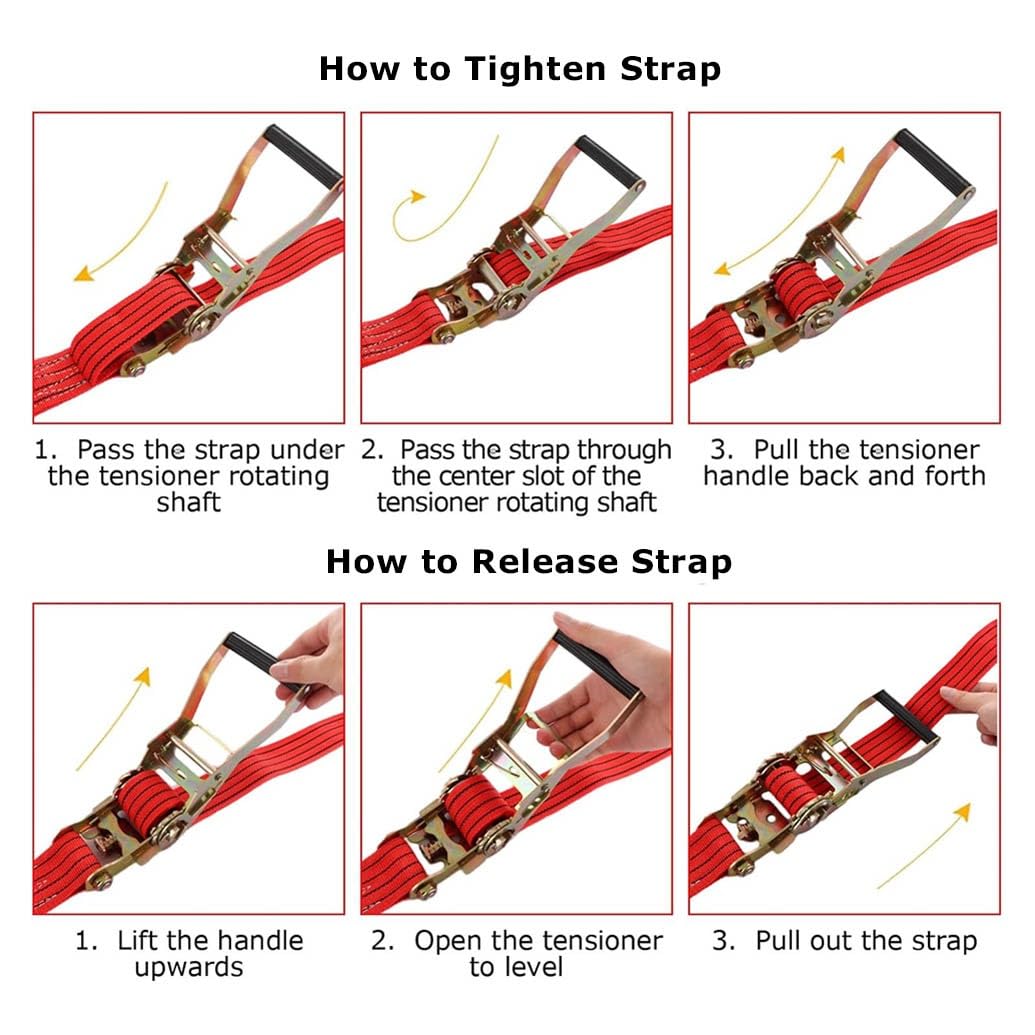 How to Tighten Strap

1. Pass the strap under the tensioner rotating shaft

2. Pass the strap through the center slot of the tensioner rotating shaft

3. Pull the tensioner handle back and forth

How to Release Strap

1. Lift the handle upwards

2. Open the tensioner to level

3. Pull out the strap