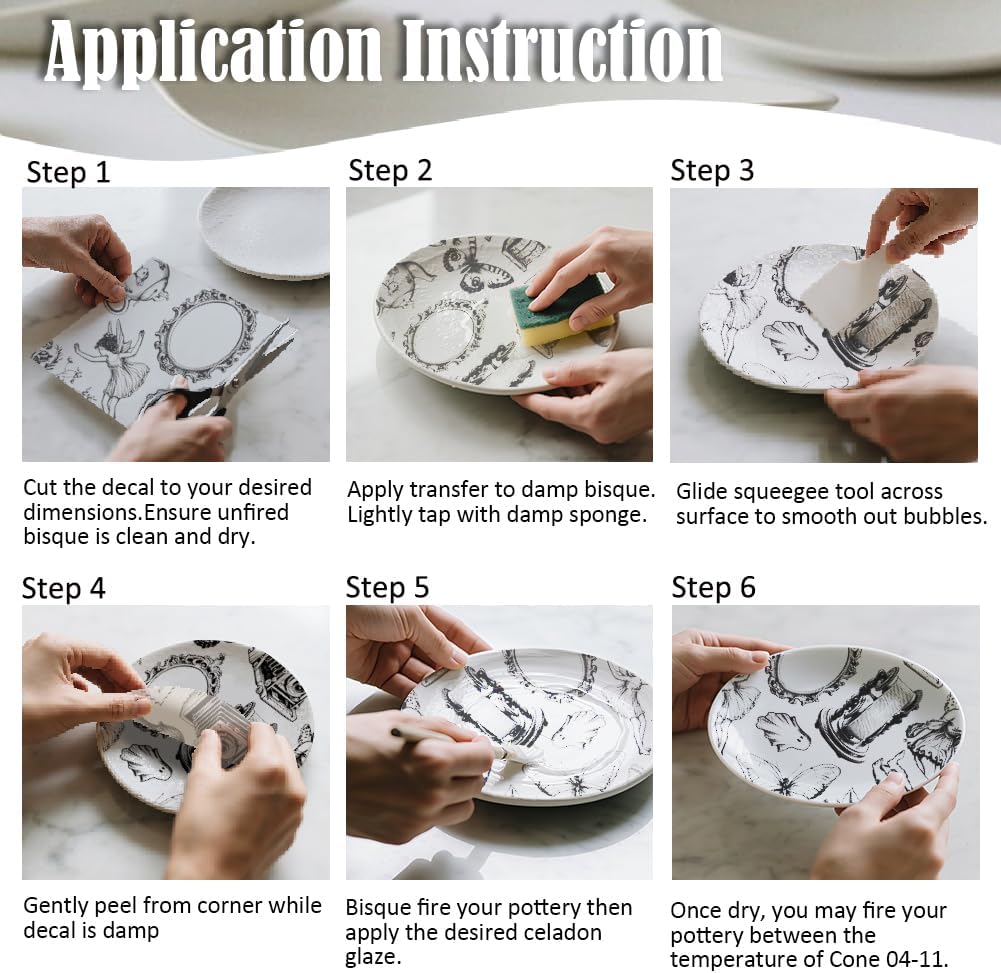 Application Instruction

Step 1

Cut the decal to your desired dimensions.Ensure unfired bisque is clean and dry.

Step 2

Apply transfer to damp bisque. Lightly tap with damp sponge.

Step 3

Glide squeegee tool across surface to smooth out bubbles.

Step 4

Gently peel from corner while decal is damp

Step 5

Bisque fire your pottery then apply the desired celadon glaze.

Step 6

Once dry, you may fire your pottery between the temperature of Cone 04-11.