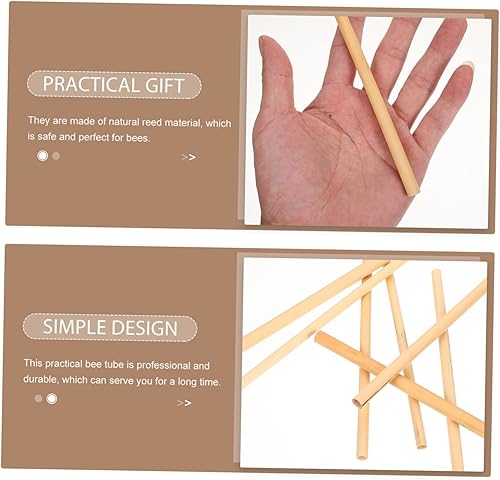 PRACTICAL GIFT

They are made of natural reed material, which is safe and perfect for bees.

>>

SIMPLE DESIGN

This practical bee tube is professional and durable, which can serve you for a long time.

>>