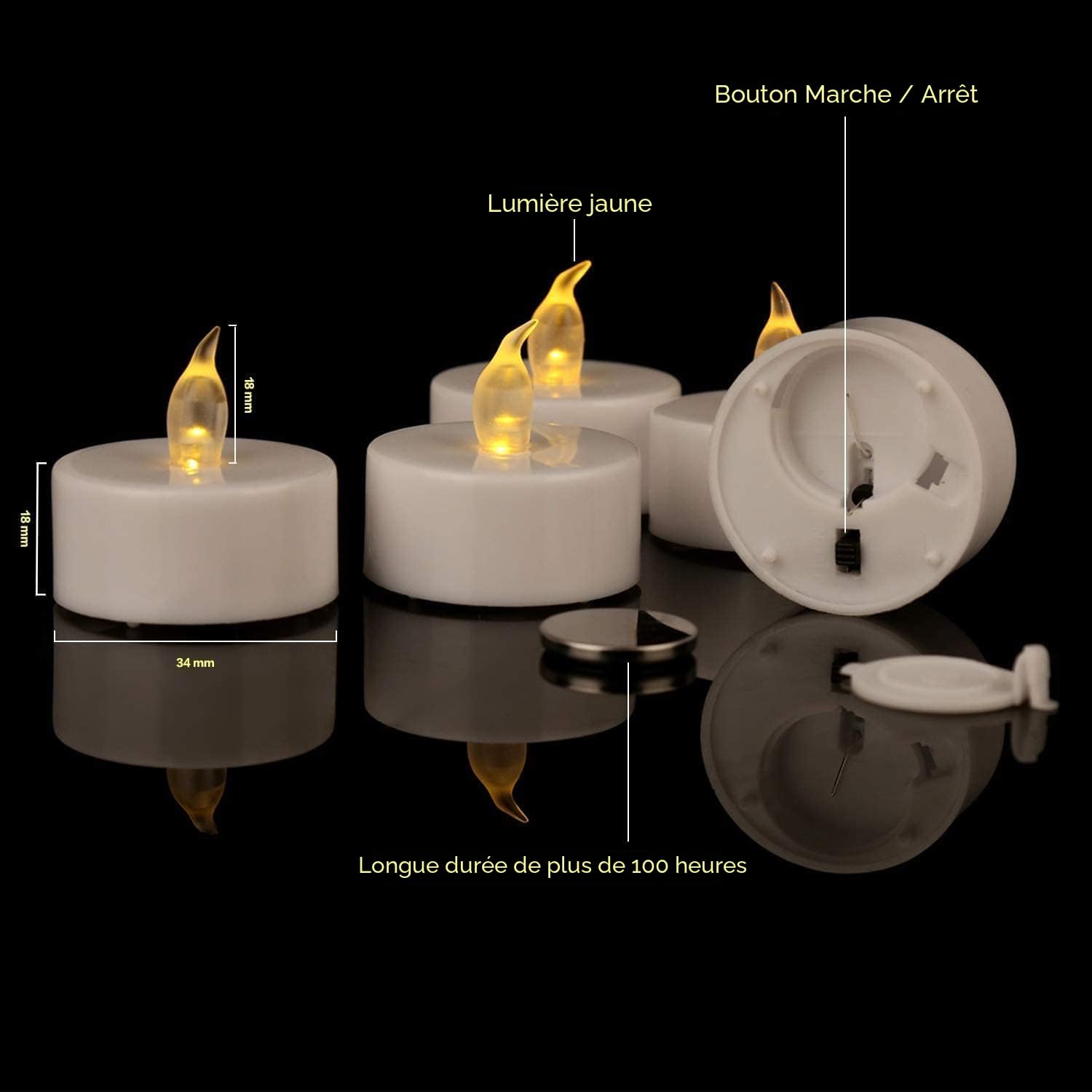 Bouton Marche / Arrêt

Lumière jaune

18 mm

18 mm

34 mm

Longue durée de plus de 100 heures