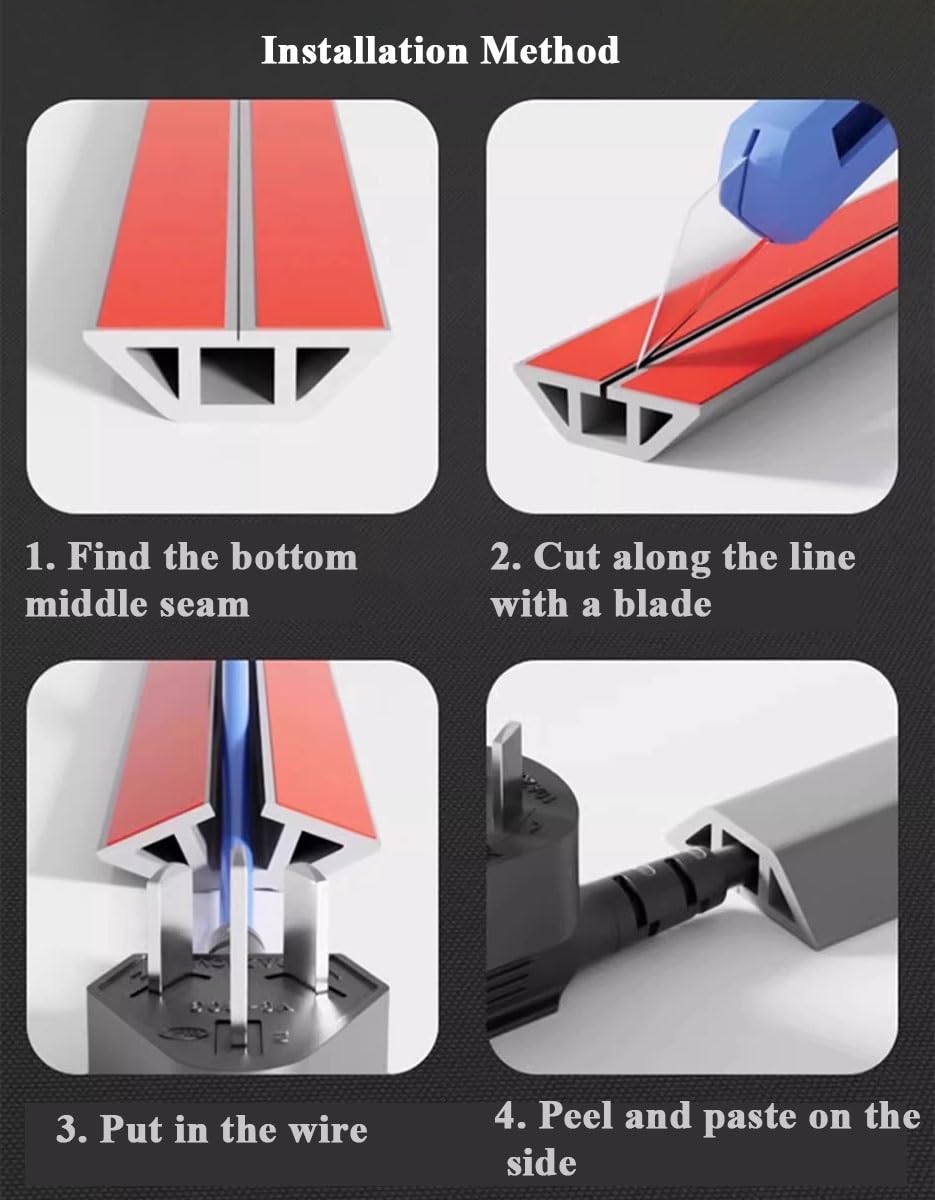 Installation Method

1. Find the bottom middle seam

2. Cut along the line with a blade

3. Put in the wire

4. Peel and paste on the side