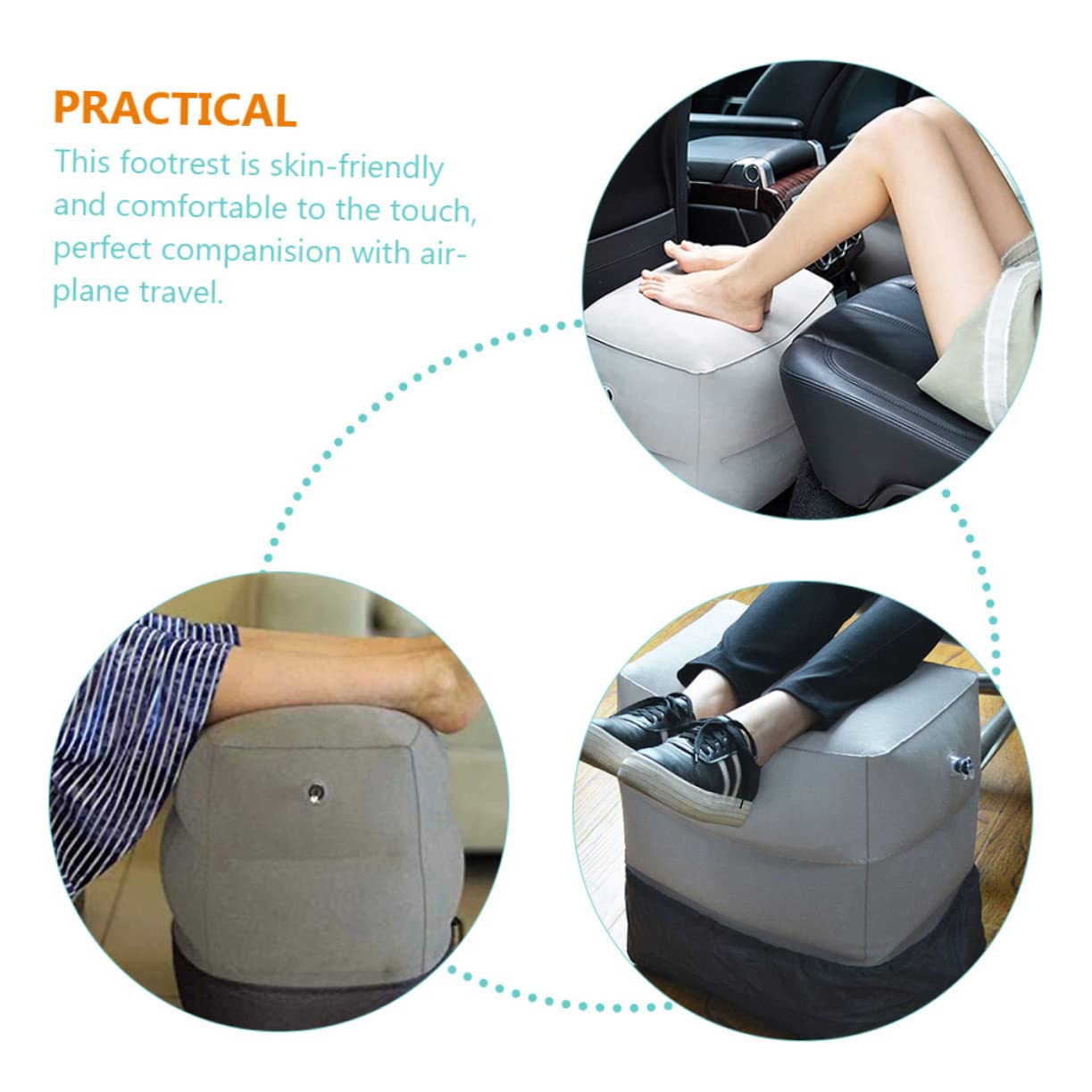 PRACTICAL

This footrest is skin-friendly and comfortable to the touch, perfect companision with airplane travel.