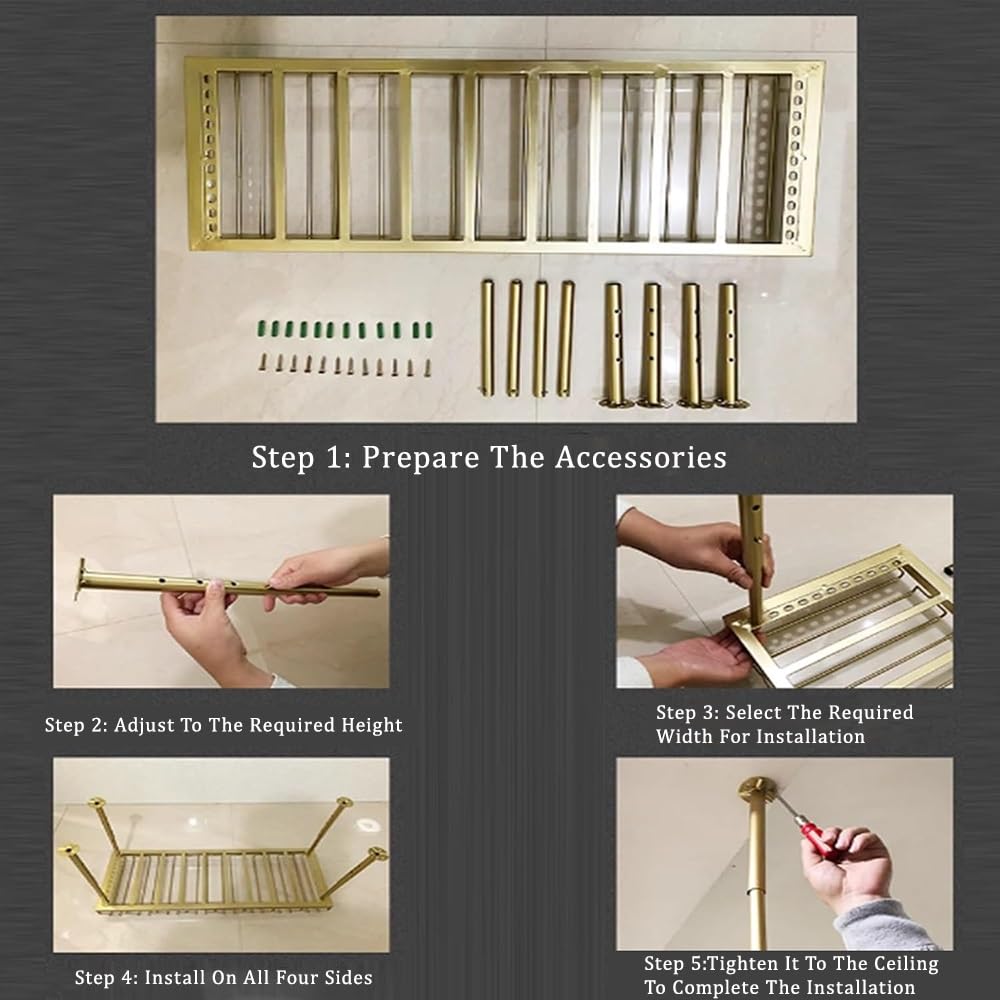 Step 1: Prepare The Accessories

Step 2: Adjust To The Required Height

Step 3: Select The Required Width For Installation

Step 4: Install On All Four Sides

Step 5:Tighten It To The Ceiling To Complete The Installation