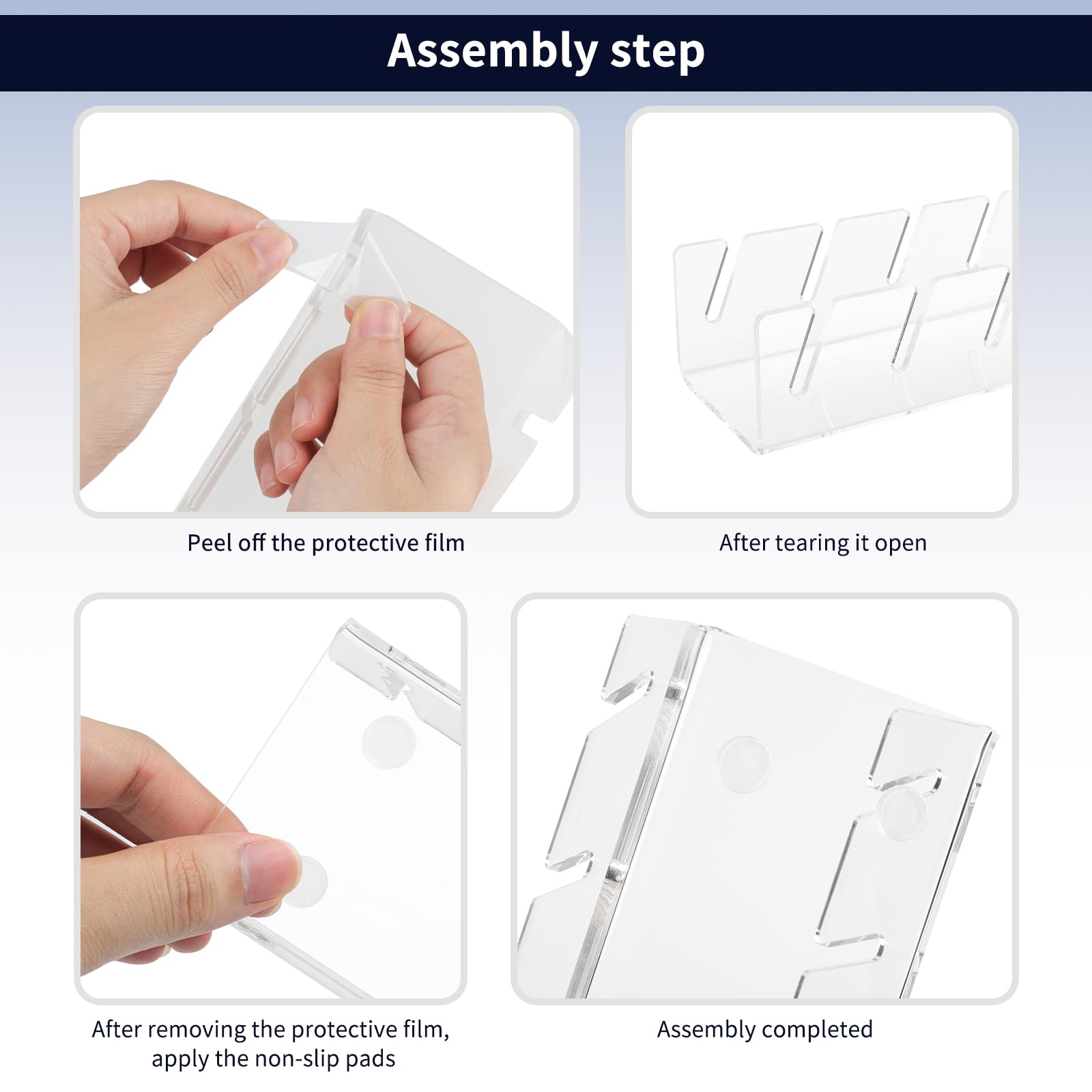 Assembly step

Peel off the protective film

After tearing it open

After removing the protective film, apply the non-slip pads

Assembly completed