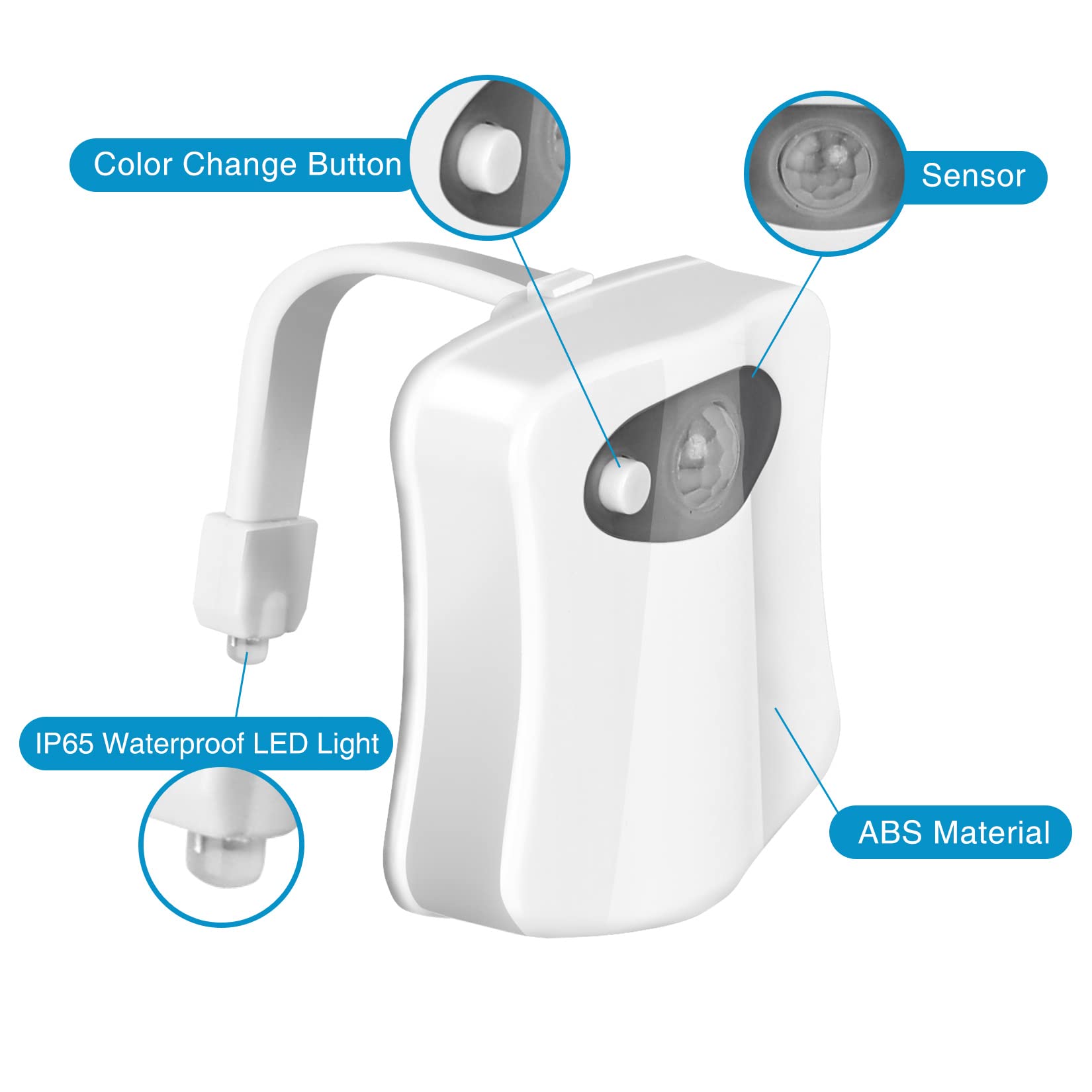 Color Change Button

Sensor

IP65 Waterproof LED Light

ABS Material