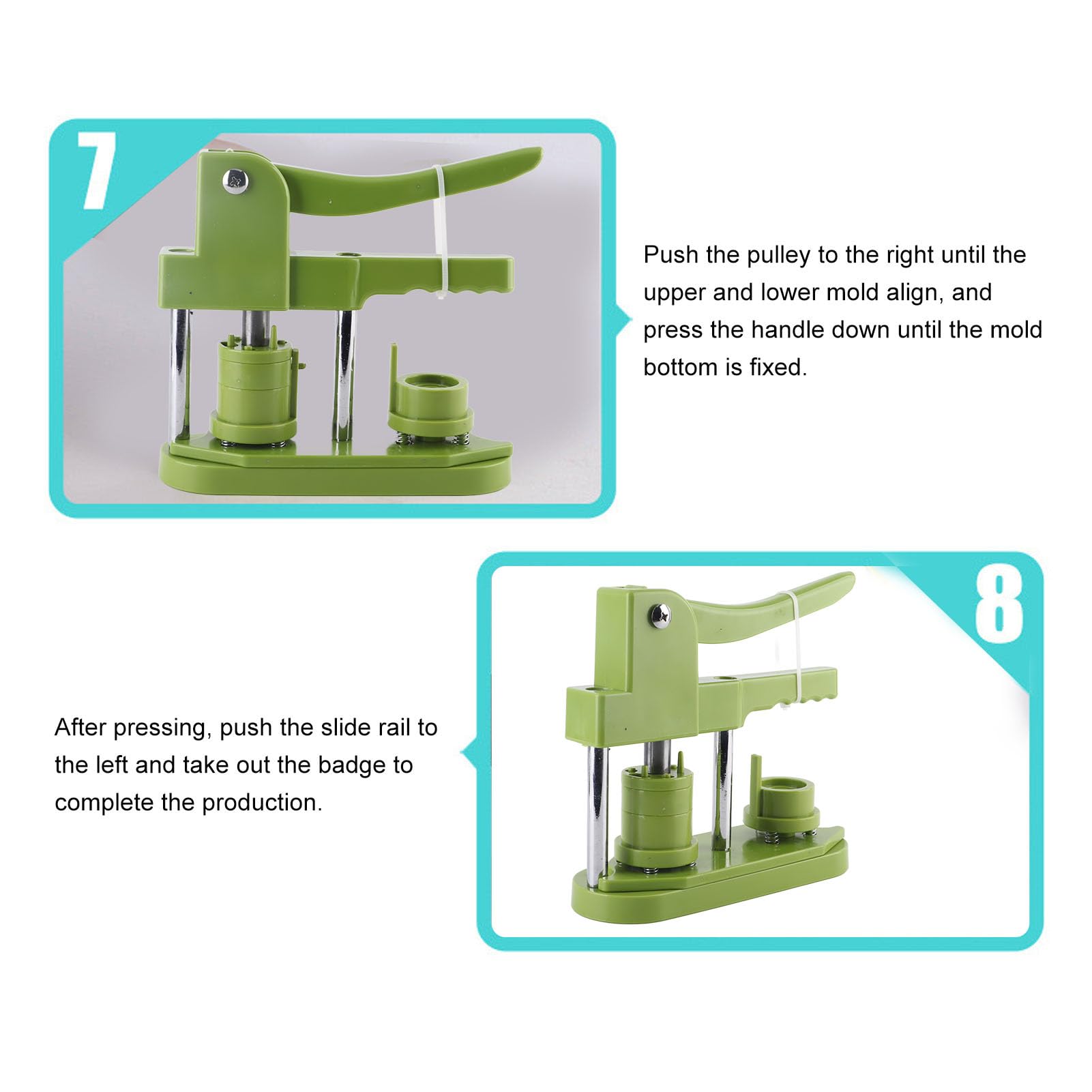 7

Push the pulley to the right until the upper and lower mold align, and press the handle down until the mold bottom is fixed.

8

After pressing, push the slide rail to the left and take out the badge to complete the production.