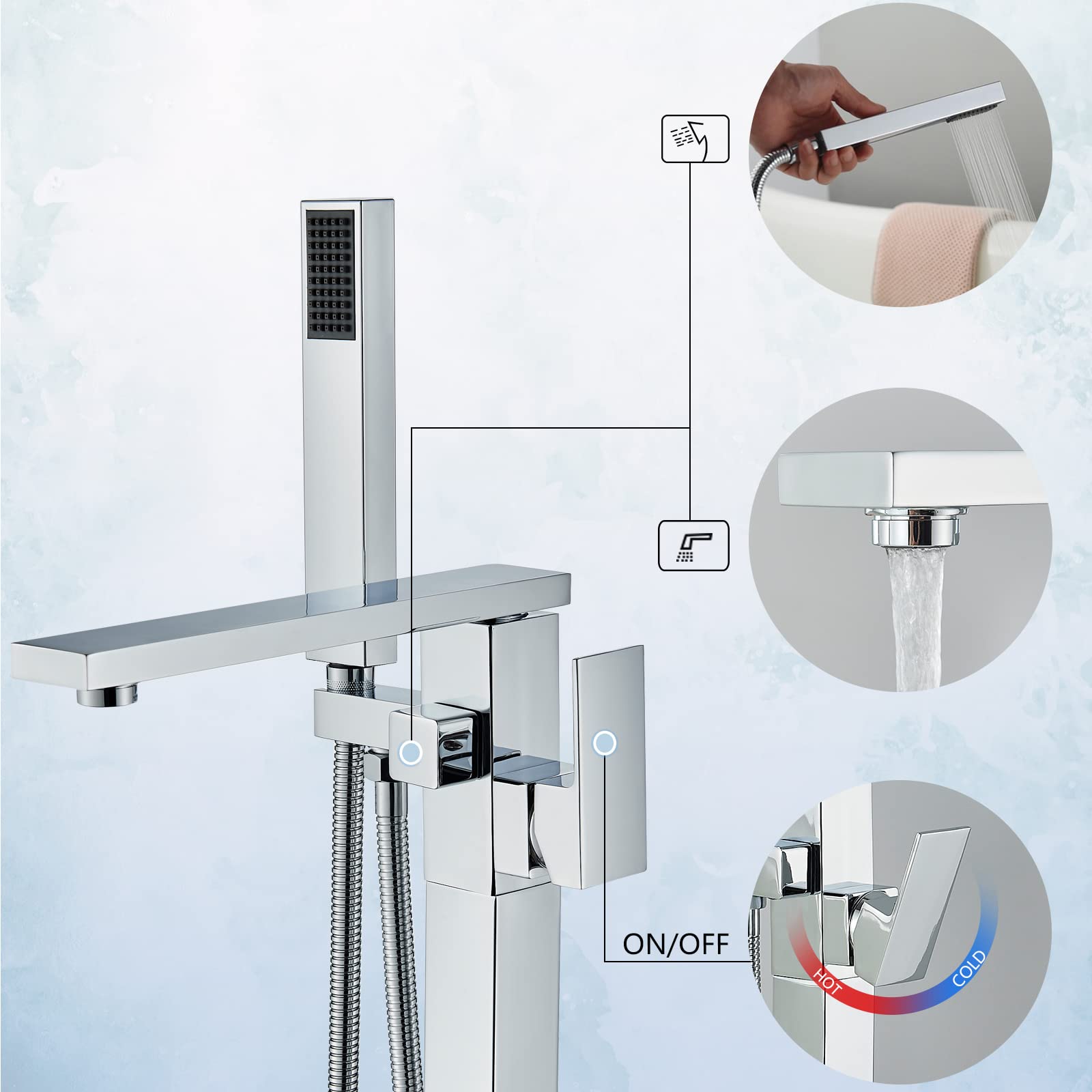 ON/OFF

HOT

COLD