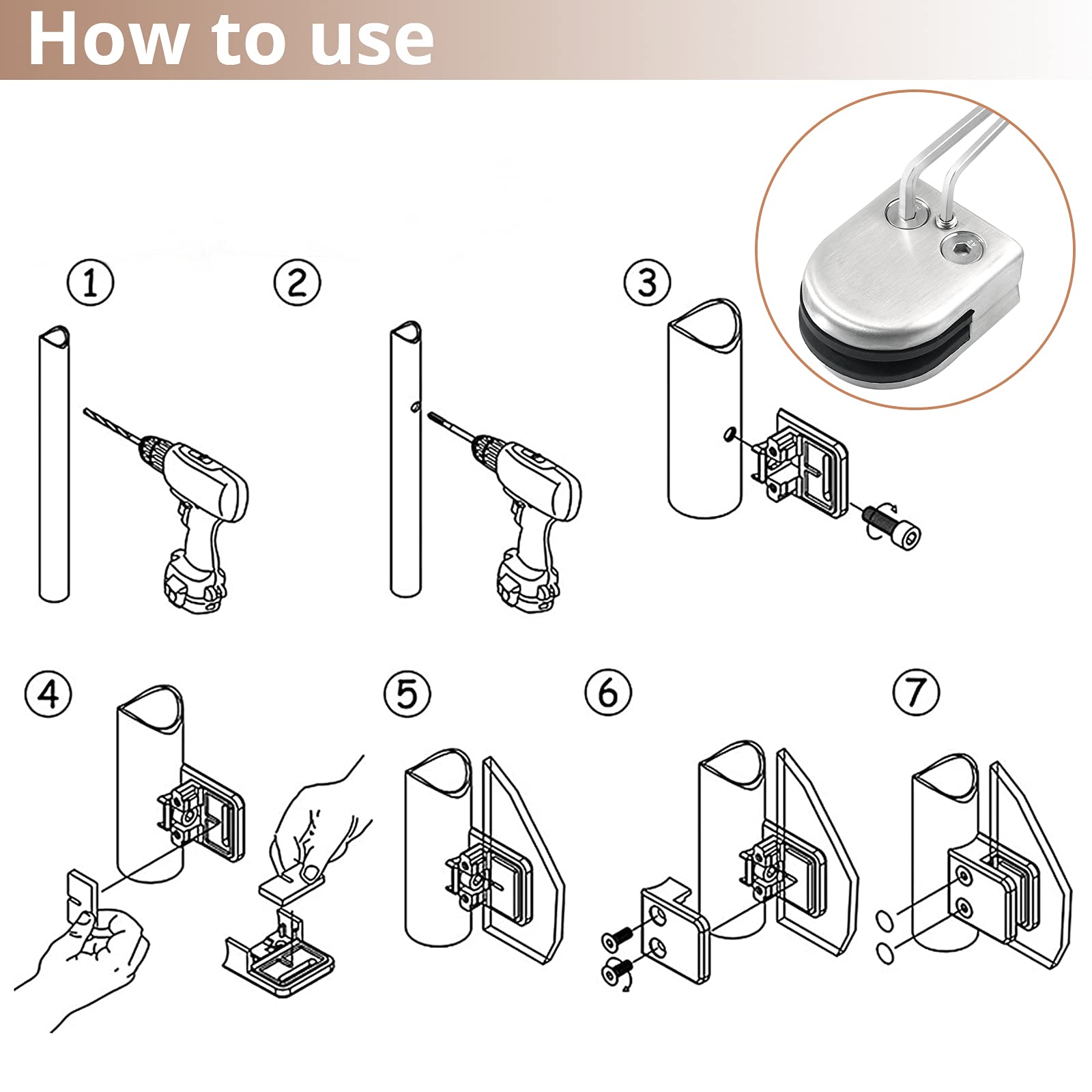 How to use

①

②

③

④

⑤

⑥

⑦