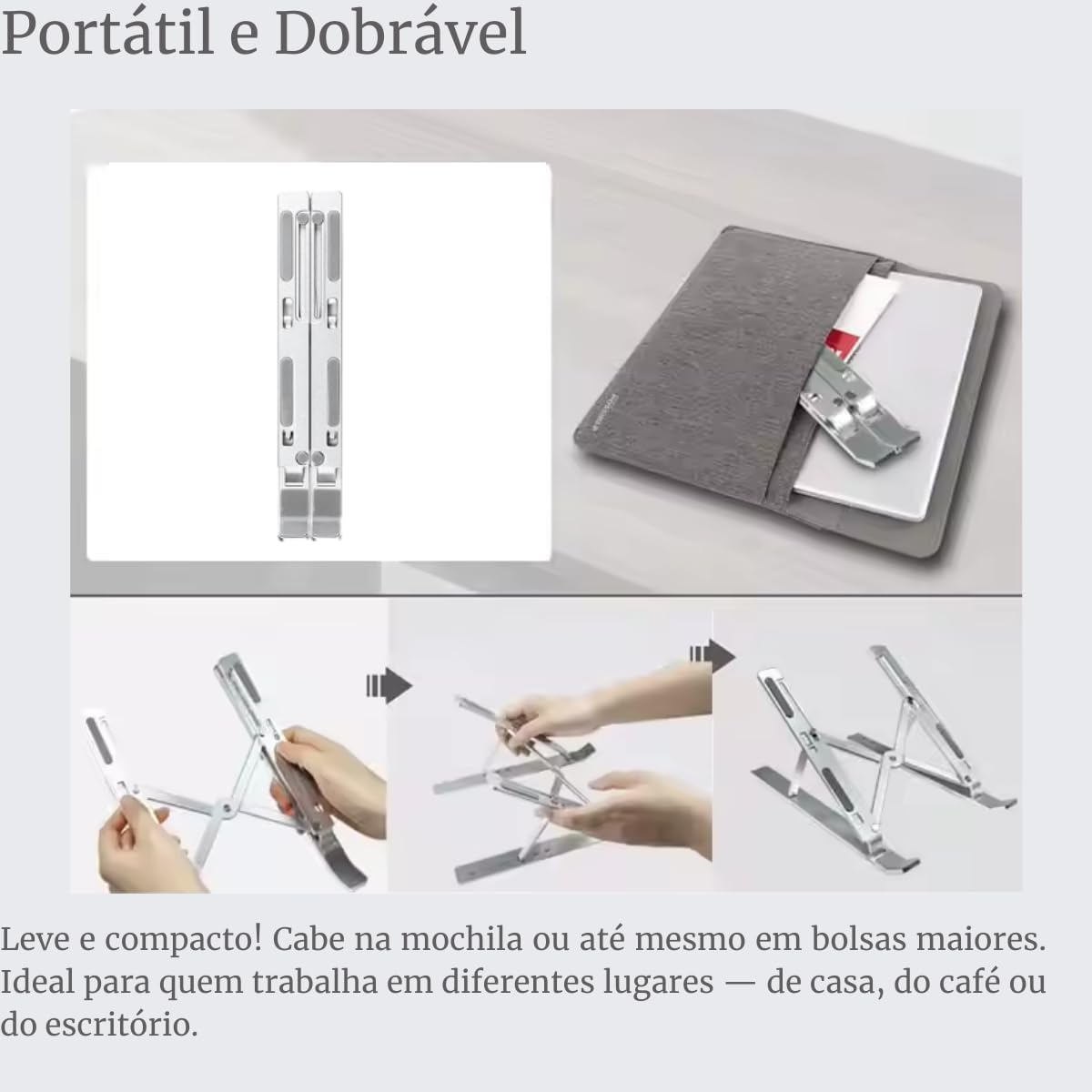 Portátil e Dobrável

Leve e compacto! Cabe na mochila ou até mesmo em bolsas maiores. Ideal para quem trabalha em diferentes lugares — de casa, do café ou do escritório.