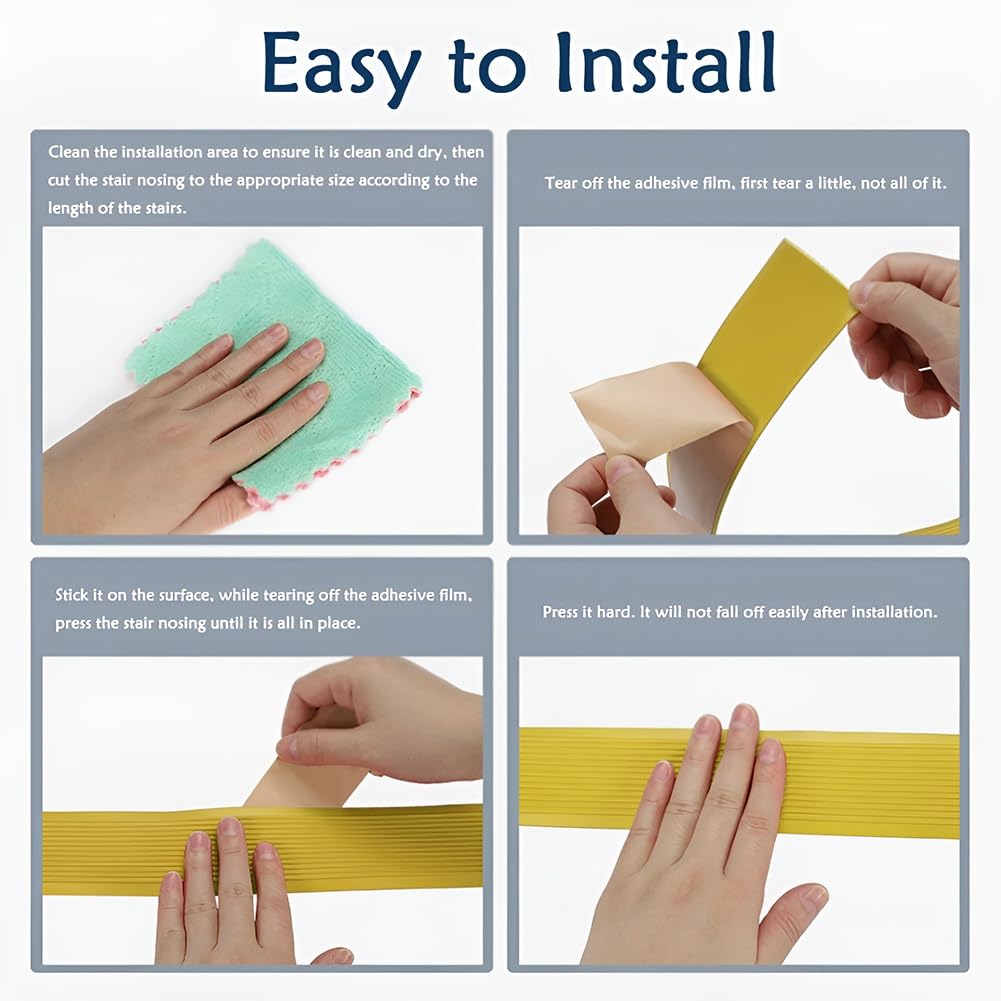 Easy to Install

Clean the installation area to ensure it is clean and dry, then cut the stair nosing to the appropriate size according to the length of the stairs.

Tear off the adhesive film, first tear a little, not all of it.

Stick it on the surface, while tearing off the adhesive film, press the stair nosing until it is all in place.

Press it hard. It will not fall off easily after installation.