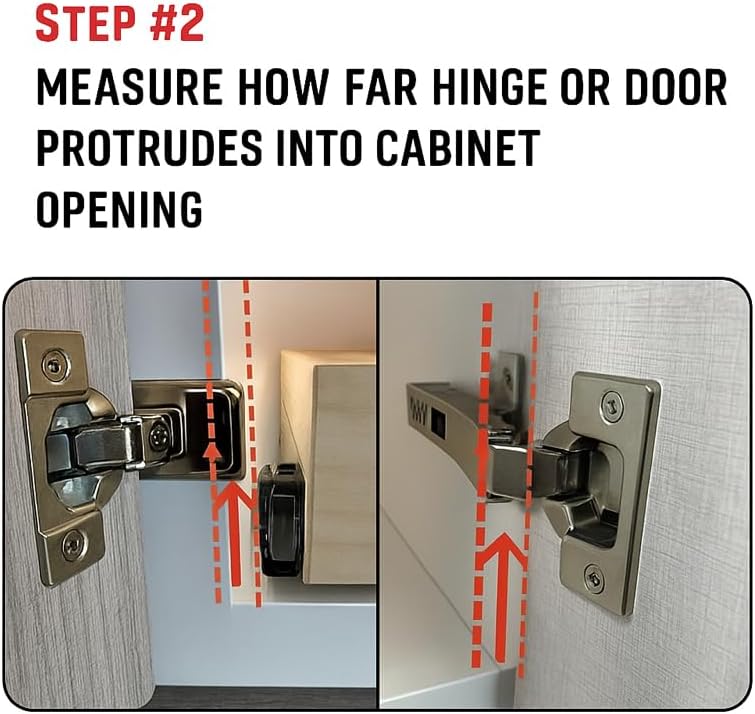 STEP #2
MEASURE HOW FAR HINGE OR DOOR PROTRUDES INTO CABINET OPENING