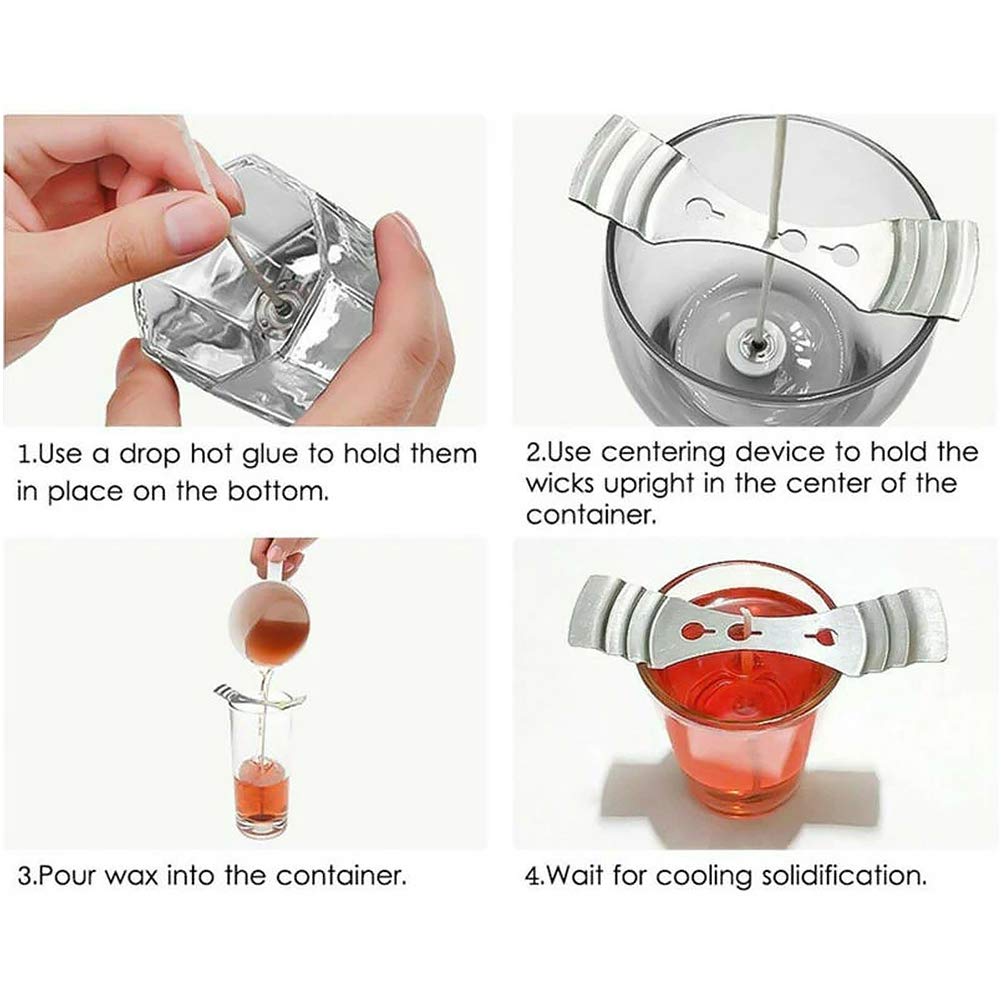 1.Use a drop hot glue to hold them in place on the bottom.

2.Use centering device to hold the wicks upright in the center of the container.

3.Pour wax into the container.

4.Wait for cooling solidification.