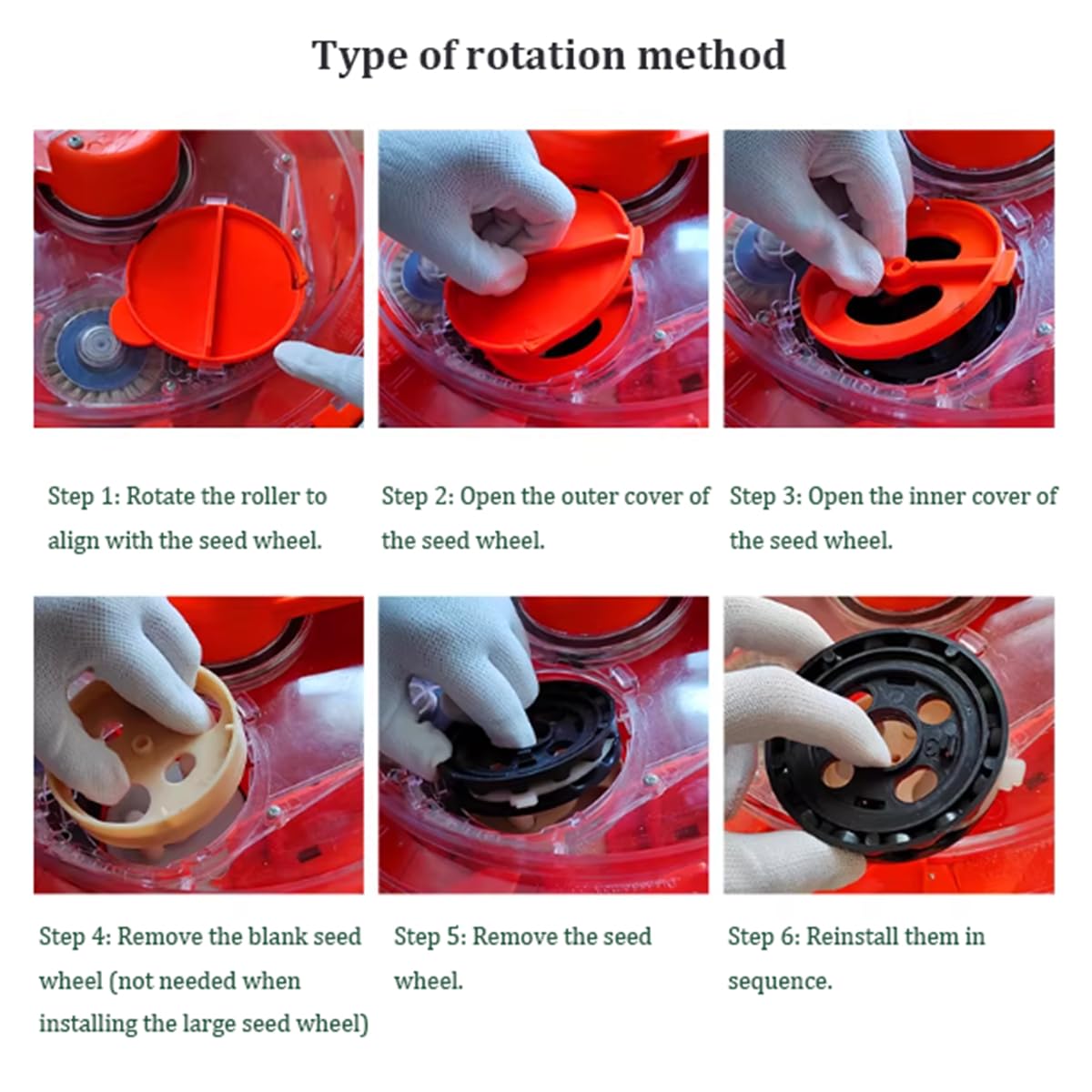 Type of rotation method

Step 1: Rotate the roller to align with the seed wheel.

Step 2: Open the outer cover of the seed wheel.

Step 3: Open the inner cover of the seed wheel.

Step 4: Remove the blank seed wheel (not needed when installing the large seed wheel)

Step 5: Remove the seed wheel.

Step 6: Reinstall them in sequence.