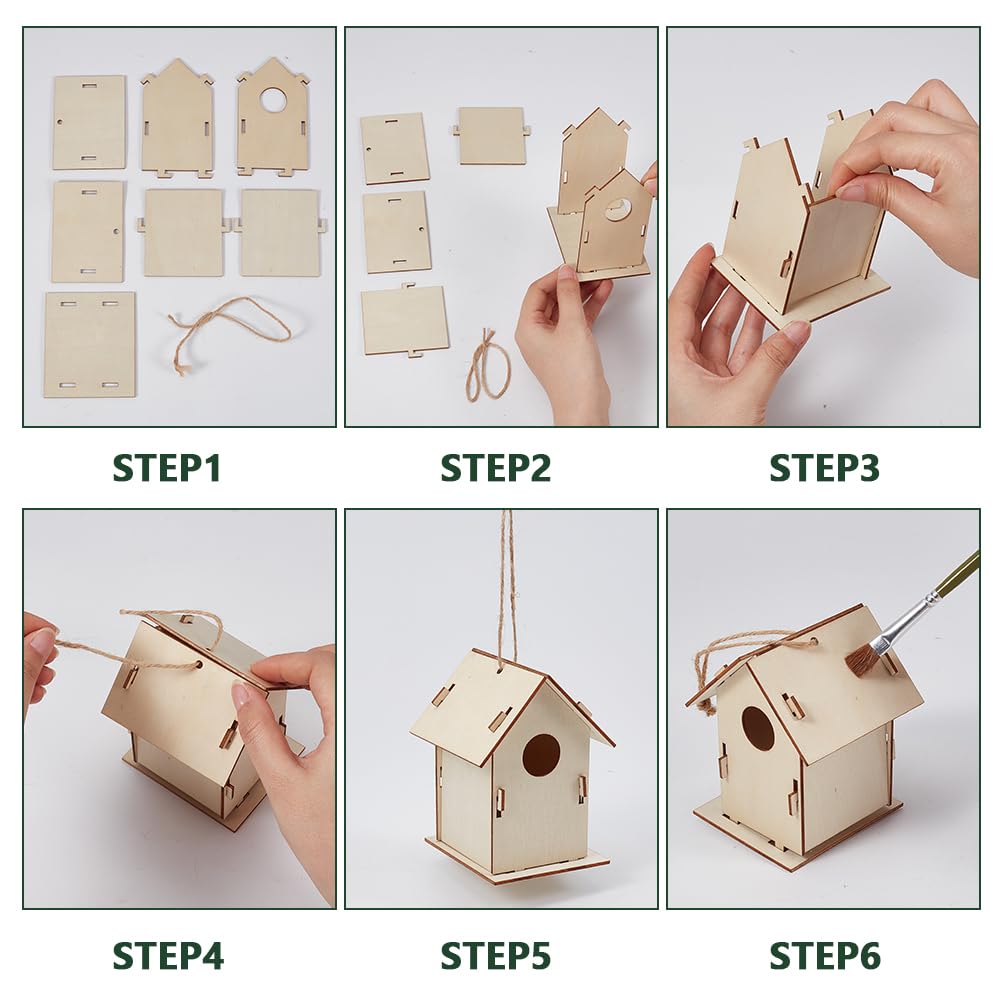 STEP1

STEP2

STEP3

STEP4

STEP5

STEP6