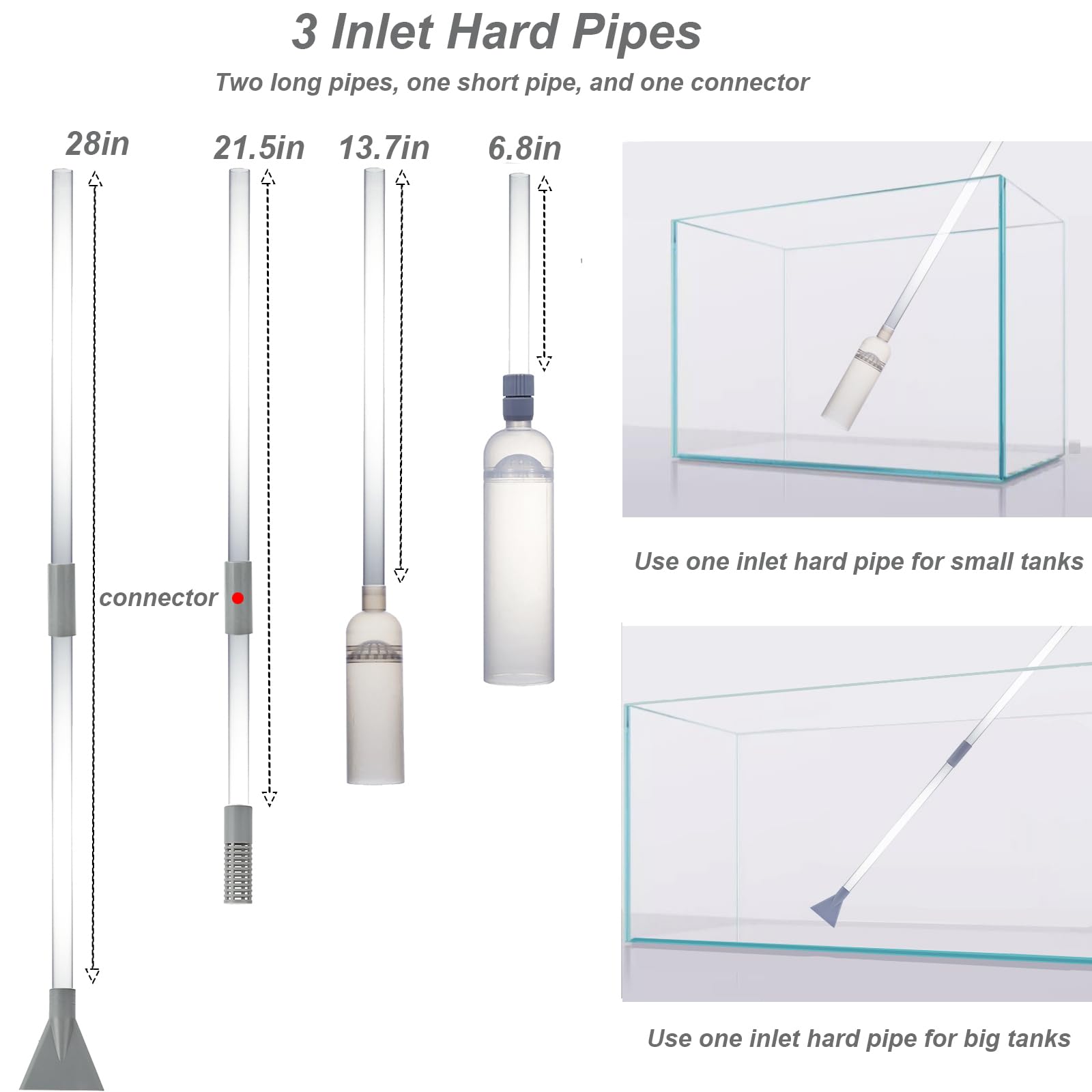 3 Inlet Hard Pipes

Two long pipes, one short pipe, and one connector

28in

21.5in

13.7in

6.8in

connector

Use one inlet hard pipe for small tanks

Use one inlet hard pipe for big tanks